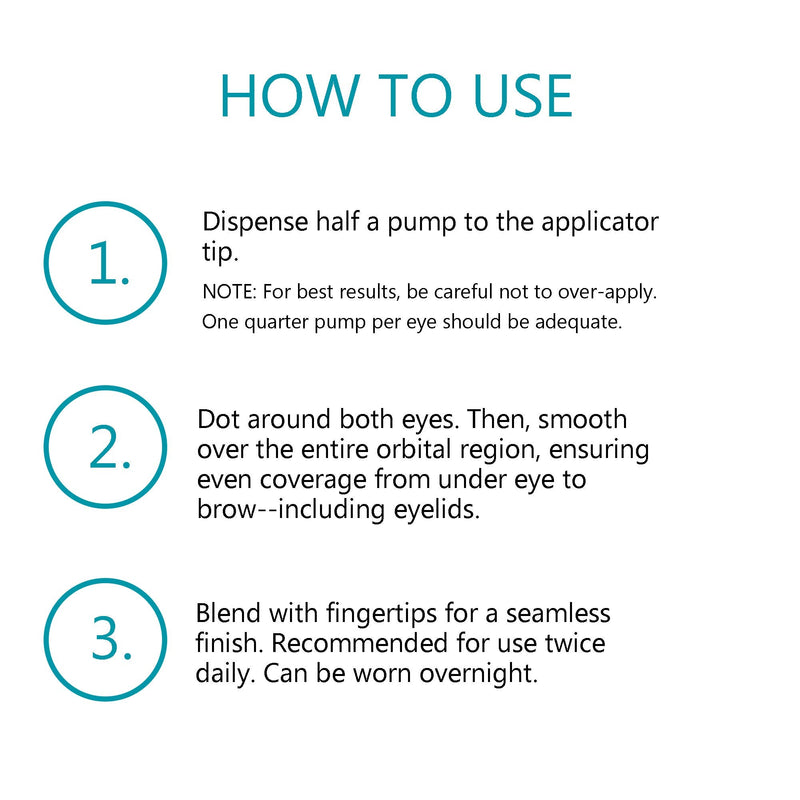 HOW TO USE

1.

Dispense half a pump to the applicator tip.

NOTE: For best results, be careful not to over-apply. One quarter pump per eye should be adequate.

2.

Dot around both eyes. Then, smooth over the entire orbital region, ensuring even coverage from under eye to brow--including eyelids.

3.

Blend with fingertips for a seamless finish. Recommended for use twice daily. Can be worn overnight.