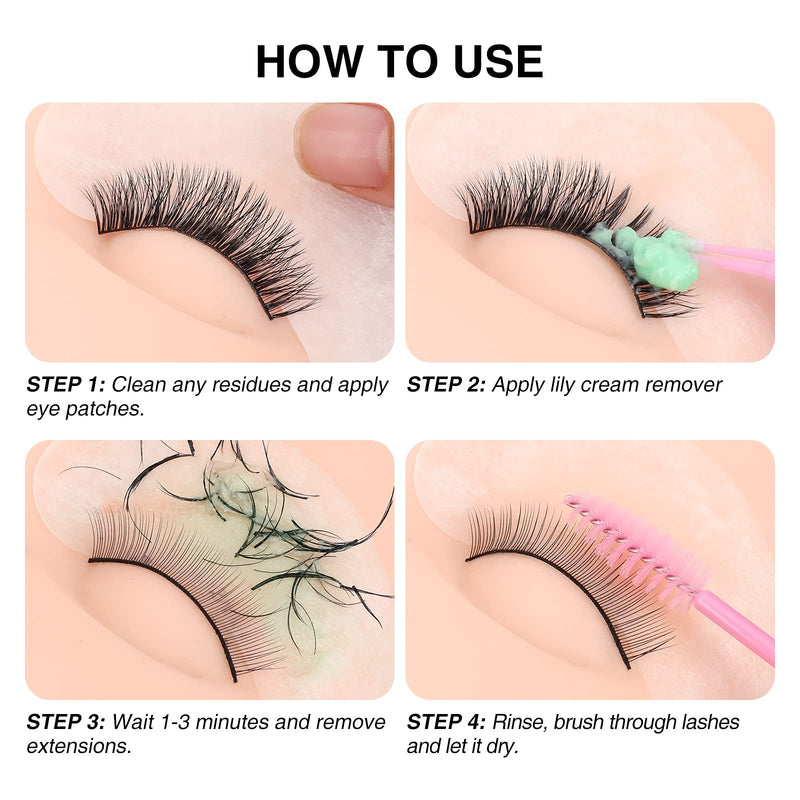 HOW TO USE

STEP 1: Clean any residues and apply eye patches.

STEP 2: Apply lily cream remover

STEP 3: Wait 1-3 minutes and remove extensions.

STEP 4: Rinse, brush through lashes and let it dry.