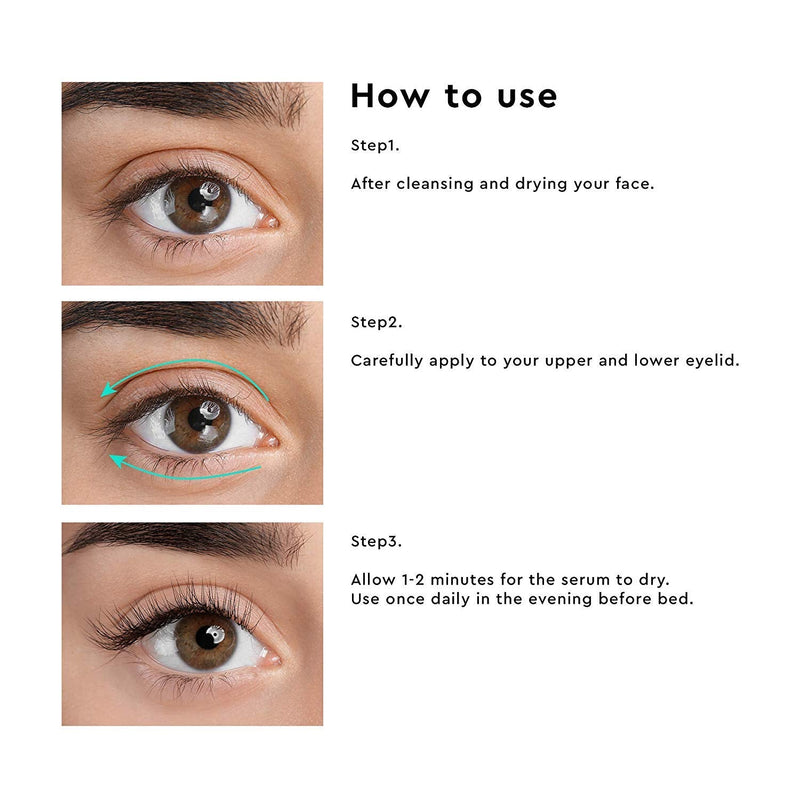 How to use

Step1.

After cleansing and drying your face.

Step2.

Carefully apply to your upper and lower eyelid.

Step3.

Allow 1-2 minutes for the serum to dry.
Use once daily in the evening before bed.