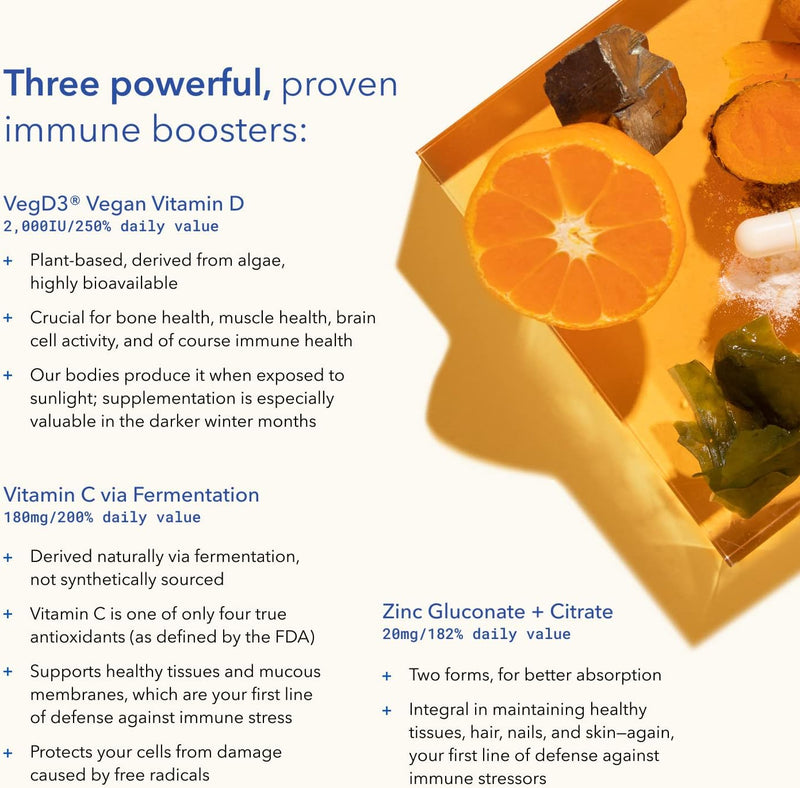 Three powerful, proven immune boosters:

VegD3® Vegan Vitamin D
2,000IU/250% daily value

+ Plant-based, derived from algae, highly bioavailable

+ Crucial for bone health, muscle health, brain cell activity, and of course immune health

+ Our bodies produce it when exposed to sunlight; supplementation is especially valuable in the darker winter months

Vitamin C via Fermentation
180mg/200% daily value

+ Derived naturally via fermentation, not synthetically sourced

+ Vitamin C is one of only four true antioxidants (as defined by the FDA)

+ Supports healthy tissues and mucous membranes, which are your first line of defense against immune stress

+ Protects your cells from damage caused by free radicals

Zinc Gluconate + Citrate
20mg/182% daily value

+ Two forms, for better absorption

+ Integral in maintaining healthy tissues, hair, nails, and skin—again, your first line of defense against immune stressors