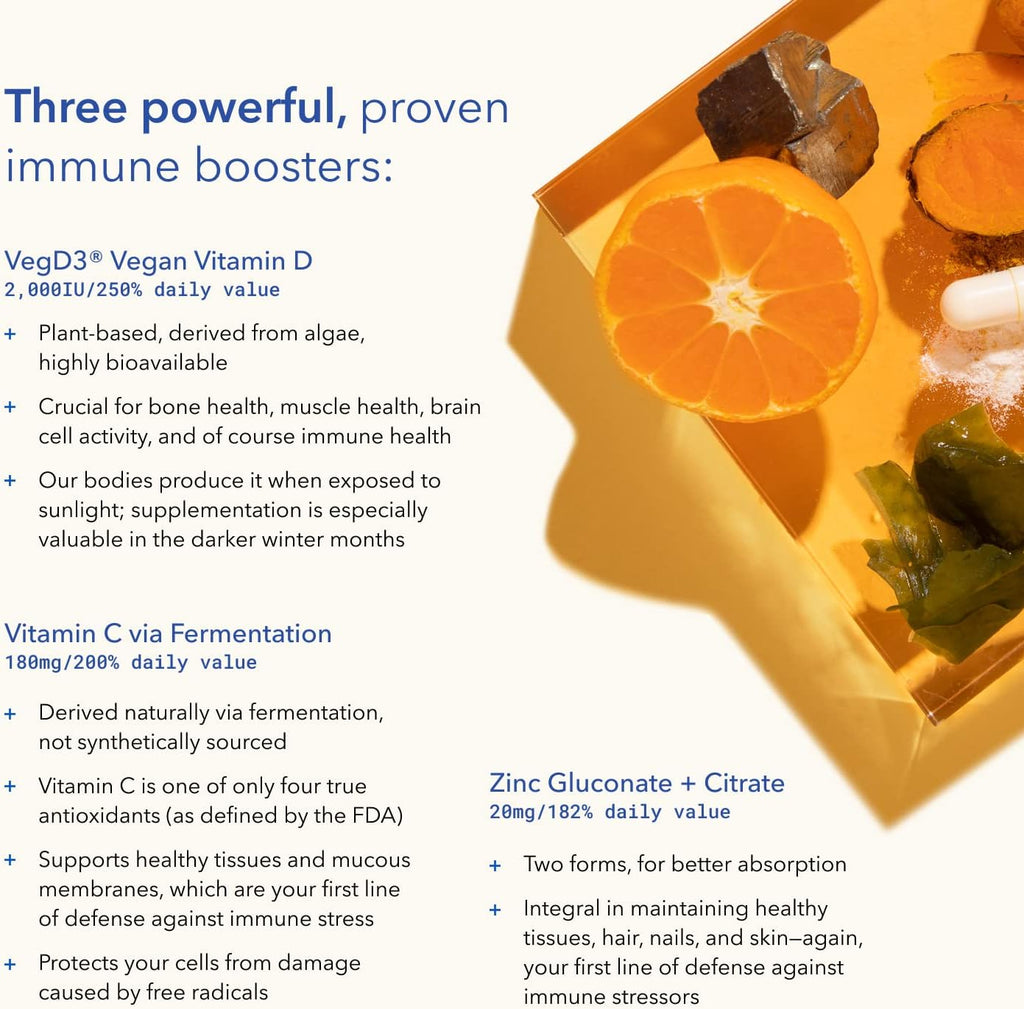 Three powerful, proven immune boosters:

VegD3® Vegan Vitamin D
2,000IU/250% daily value

+ Plant-based, derived from algae, highly bioavailable

+ Crucial for bone health, muscle health, brain cell activity, and of course immune health

+ Our bodies produce it when exposed to sunlight; supplementation is especially valuable in the darker winter months

Vitamin C via Fermentation
180mg/200% daily value

+ Derived naturally via fermentation, not synthetically sourced

+ Vitamin C is one of only four true antioxidants (as defined by the FDA)

+ Supports healthy tissues and mucous membranes, which are your first line of defense against immune stress

+ Protects your cells from damage caused by free radicals

Zinc Gluconate + Citrate
20mg/182% daily value

+ Two forms, for better absorption

+ Integral in maintaining healthy tissues, hair, nails, and skin—again, your first line of defense against immune stressors