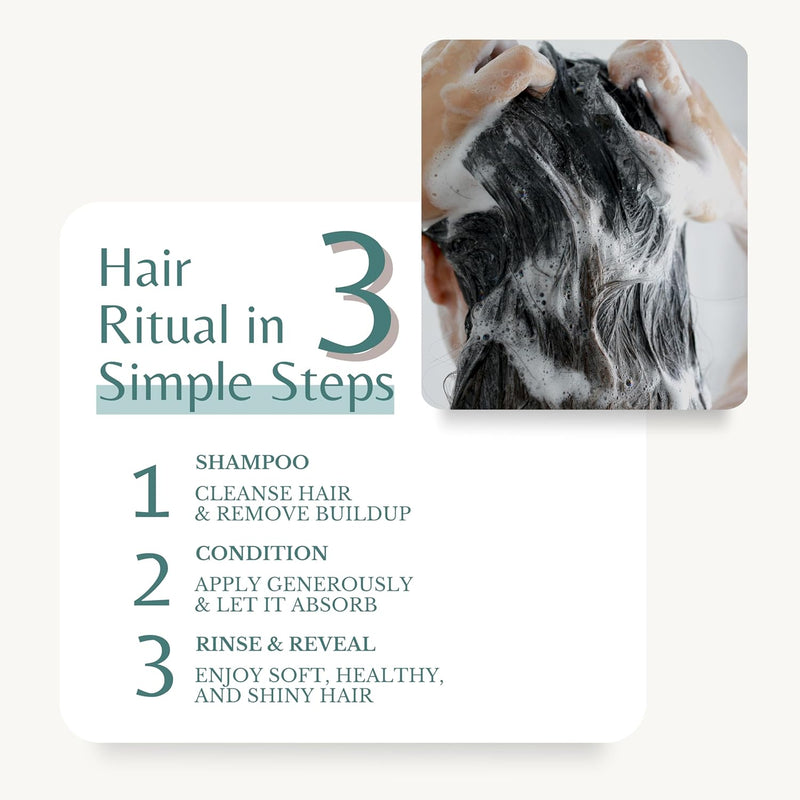 Hair Ritual in 3 Simple Steps

1
SHAMPOO
CLEANSE HAIR & REMOVE BUILDUP

2
CONDITION
APPLY GENEROUSLY & LET IT ABSORB

3
RINSE & REVEAL
ENJOY SOFT, HEALTHY, AND SHINY HAIR