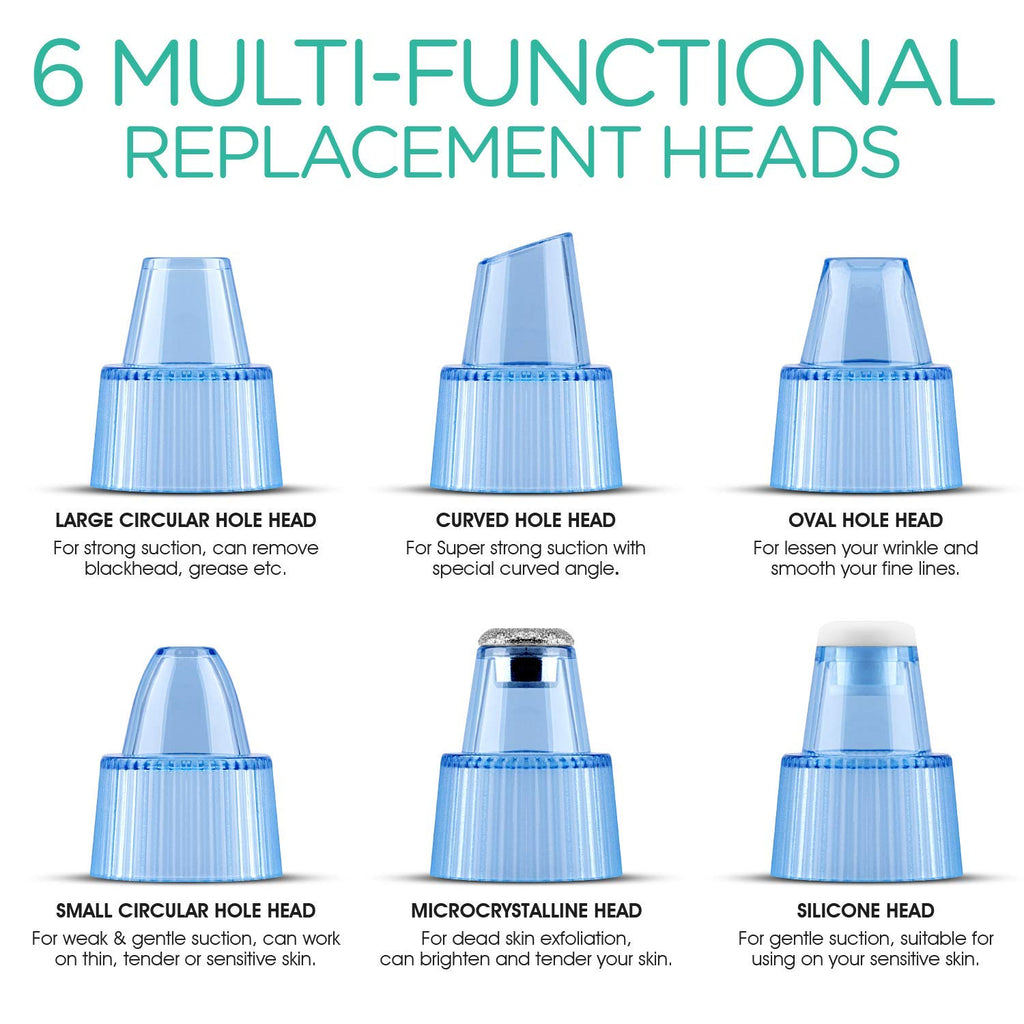 6 MULTI-FUNCTIONAL REPLACEMENT HEADS

LARGE CIRCULAR HOLE HEAD
For strong suction, can remove blackhead, grease etc.

CURVED HOLE HEAD
For Super strong suction with special curved angle.

OVAL HOLE HEAD
For lessen your wrinkle and smooth your fine lines.

SMALL CIRCULAR HOLE HEAD
For weak & gentle suction, can work on thin, tender or sensitive skin.

MICROCRYSTALLINE HEAD
For dead skin exfoliation, can brighten and tender your skin.

SILICONE HEAD
For gentle suction, suitable for using on your sensitive skin.