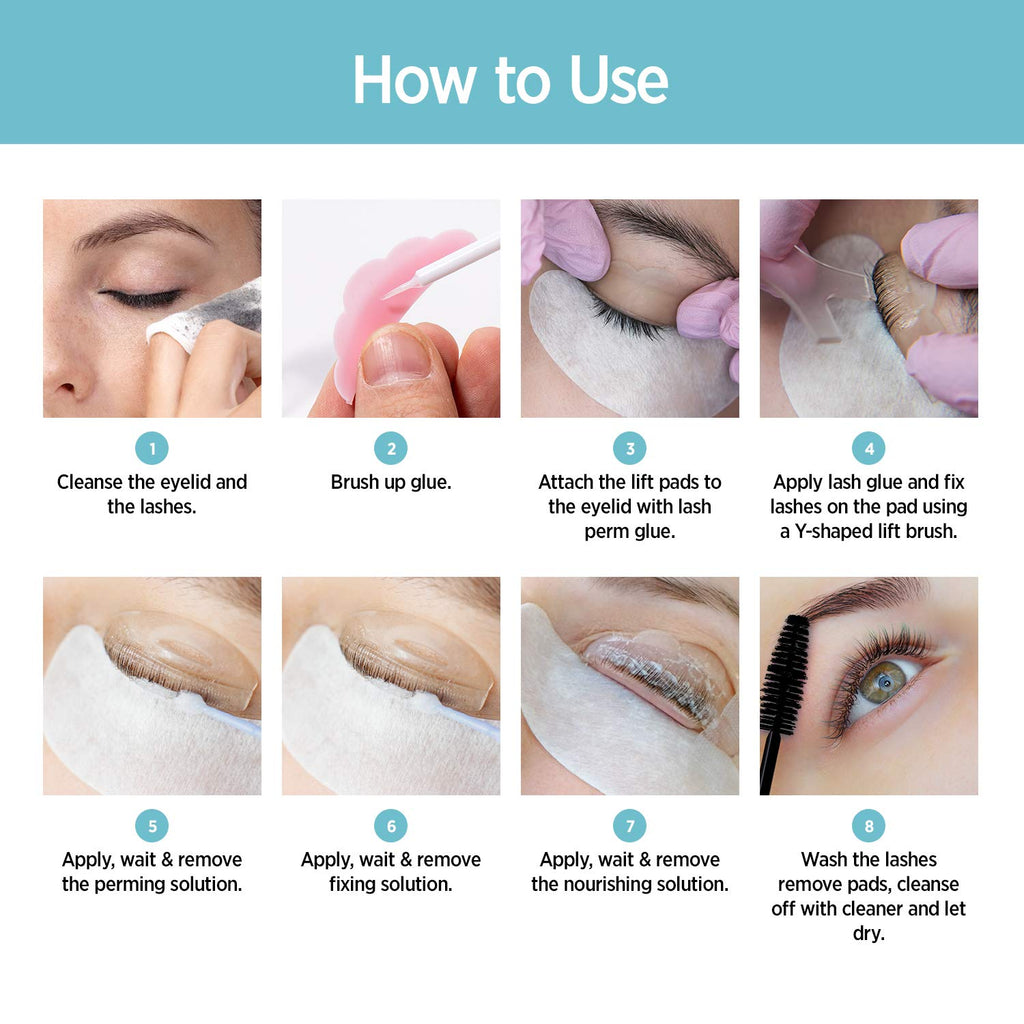 How to Use

1
Cleanse the eyelid and the lashes.

2
Brush up glue.

3
Attach the lift pads to the eyelid with lash perm glue.

4
Apply lash glue and fix lashes on the pad using a Y-shaped lift brush.

5
Apply, wait & remove the perming solution.

6
Apply, wait & remove fixing solution.

7
Apply, wait & remove the nourishing solution.

8
Wash the lashes remove pads, cleanse off with cleaner and let dry.