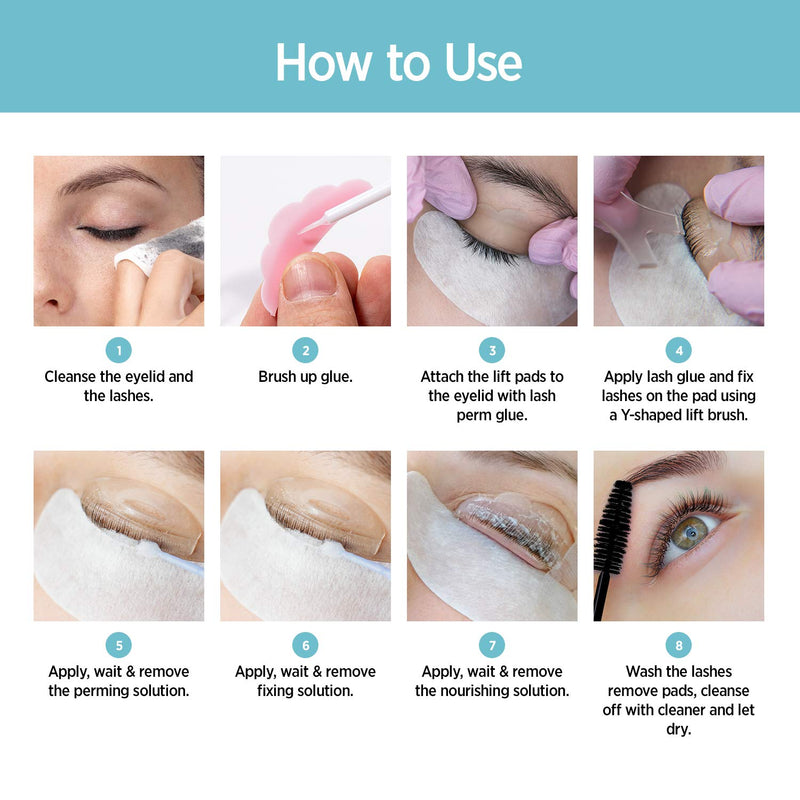 How to Use

1
Cleanse the eyelid and the lashes.

2
Brush up glue.

3
Attach the lift pads to the eyelid with lash perm glue.

4
Apply lash glue and fix lashes on the pad using a Y-shaped lift brush.

5
Apply, wait & remove the perming solution.

6
Apply, wait & remove fixing solution.

7
Apply, wait & remove the nourishing solution.

8
Wash the lashes remove pads, cleanse off with cleaner and let dry.