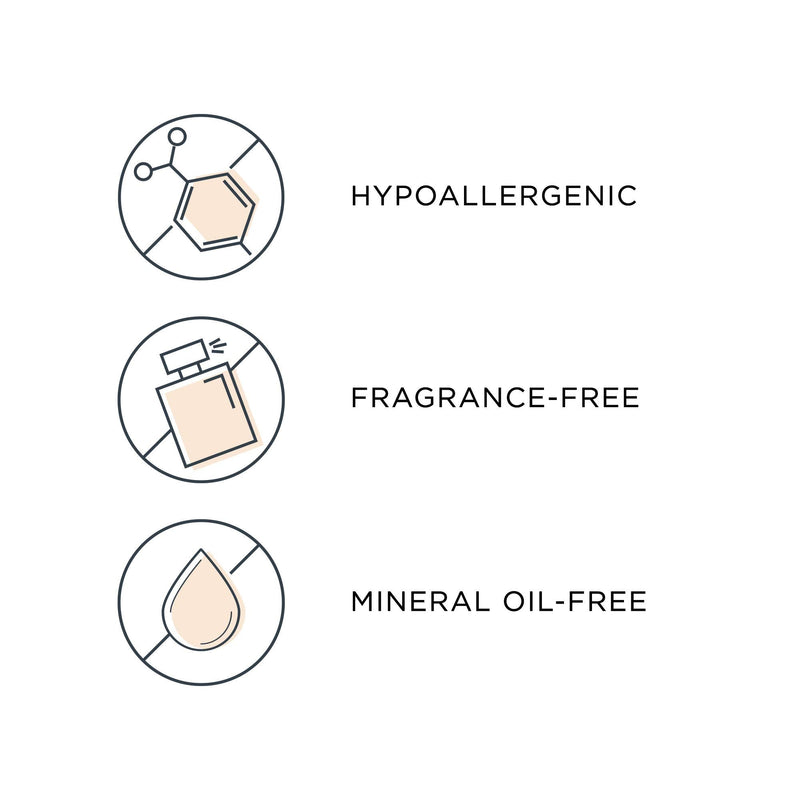 HYPOALLERGENIC

FRAGRANCE-FREE

MINERAL OIL-FREE