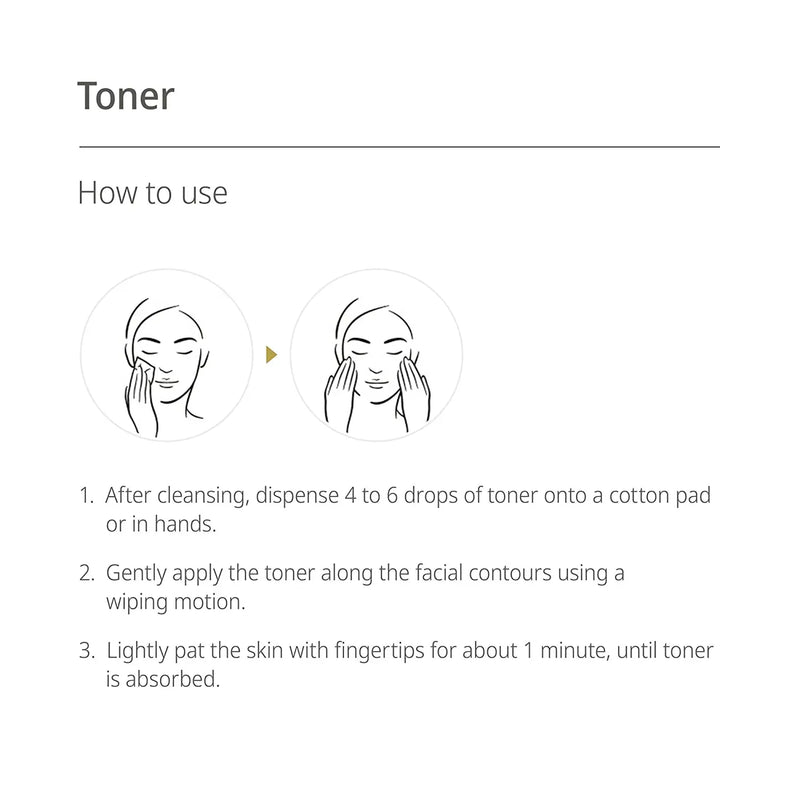 Toner

How to use

1. After cleansing, dispense 4 to 6 drops of toner onto a cotton pad or in hands.

2. Gently apply the toner along the facial contours using a wiping motion.

3. Lightly pat the skin with fingertips for about 1 minute, until toner is absorbed.