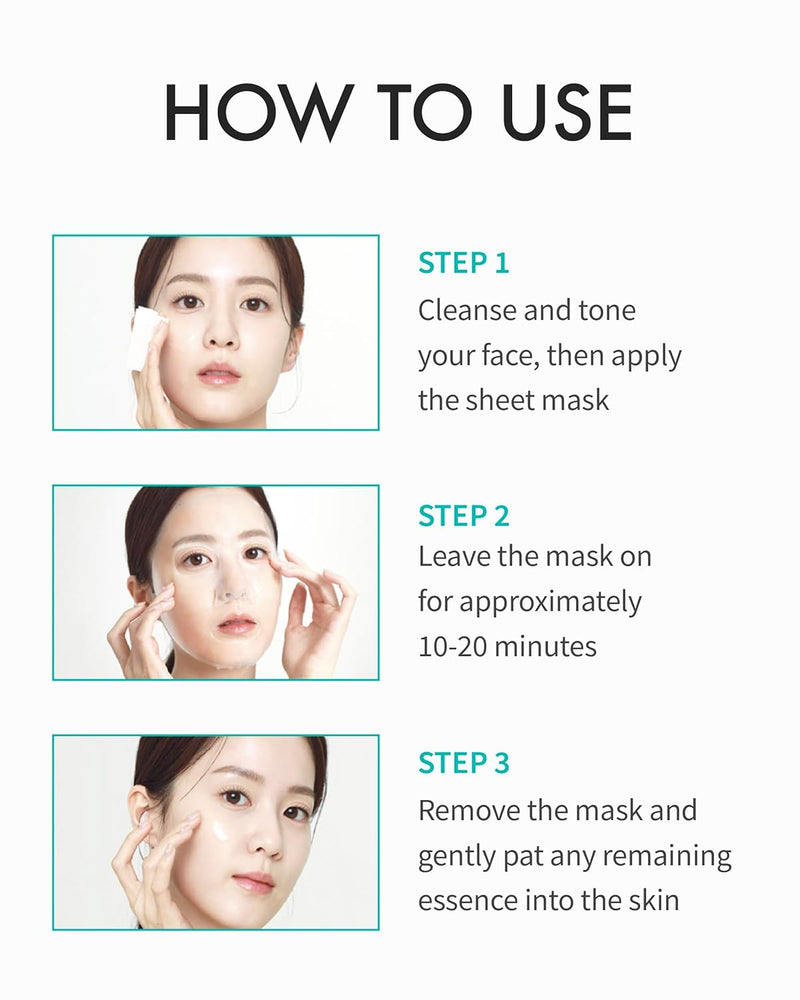 HOW TO USE

STEP 1
Cleanse and tone your face, then apply the sheet mask

STEP 2
Leave the mask on for approximately 10-20 minutes

STEP 3
Remove the mask and gently pat any remaining essence into the skin