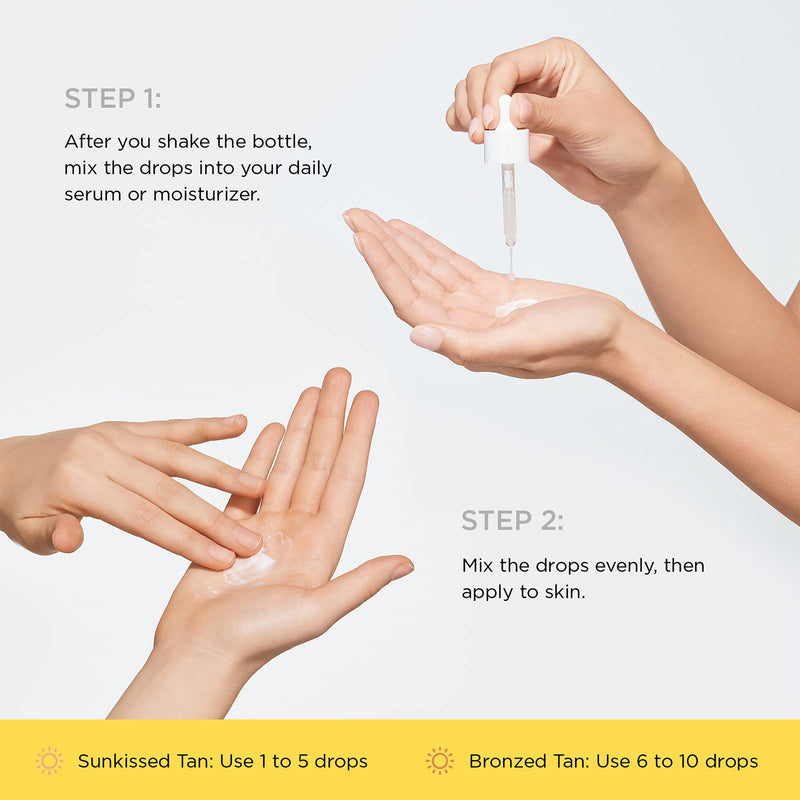 STEP 1:

After you shake the bottle, mix the drops into your daily serum or moisturizer.

STEP 2:

Mix the drops evenly, then apply to skin.

Sunkissed Tan: Use 1 to 5 drops

Bronzed Tan: Use 6 to 10 drops