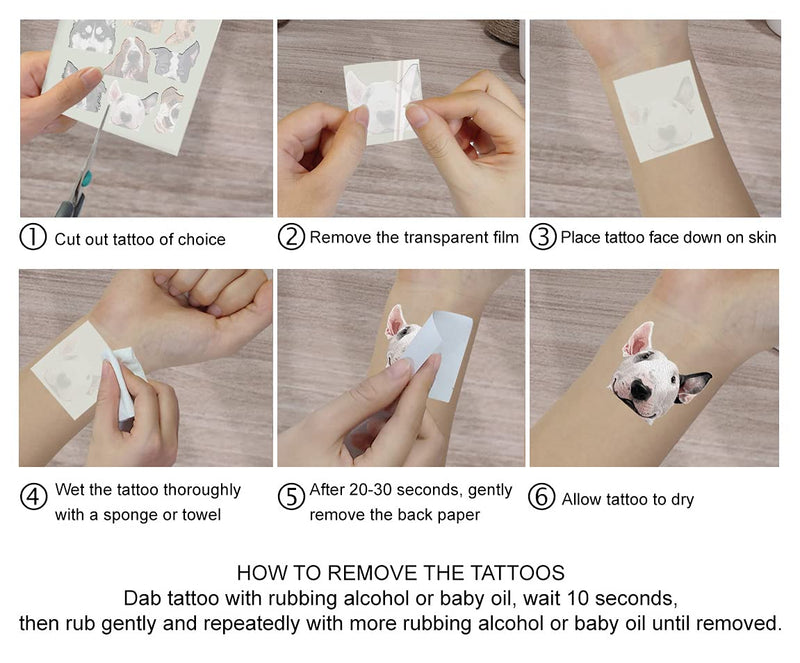 ① Cut out tattoo of choice

② Remove the transparent film

③ Place tattoo face down on skin

④ Wet the tattoo thoroughly with a sponge or towel

⑤ After 20-30 seconds, gently remove the back paper

⑥ Allow tattoo to dry

HOW TO REMOVE THE TATTOOS
Dab tattoo with rubbing alcohol or baby oil, wait 10 seconds, then rub gently and repeatedly with more rubbing alcohol or baby oil until removed.