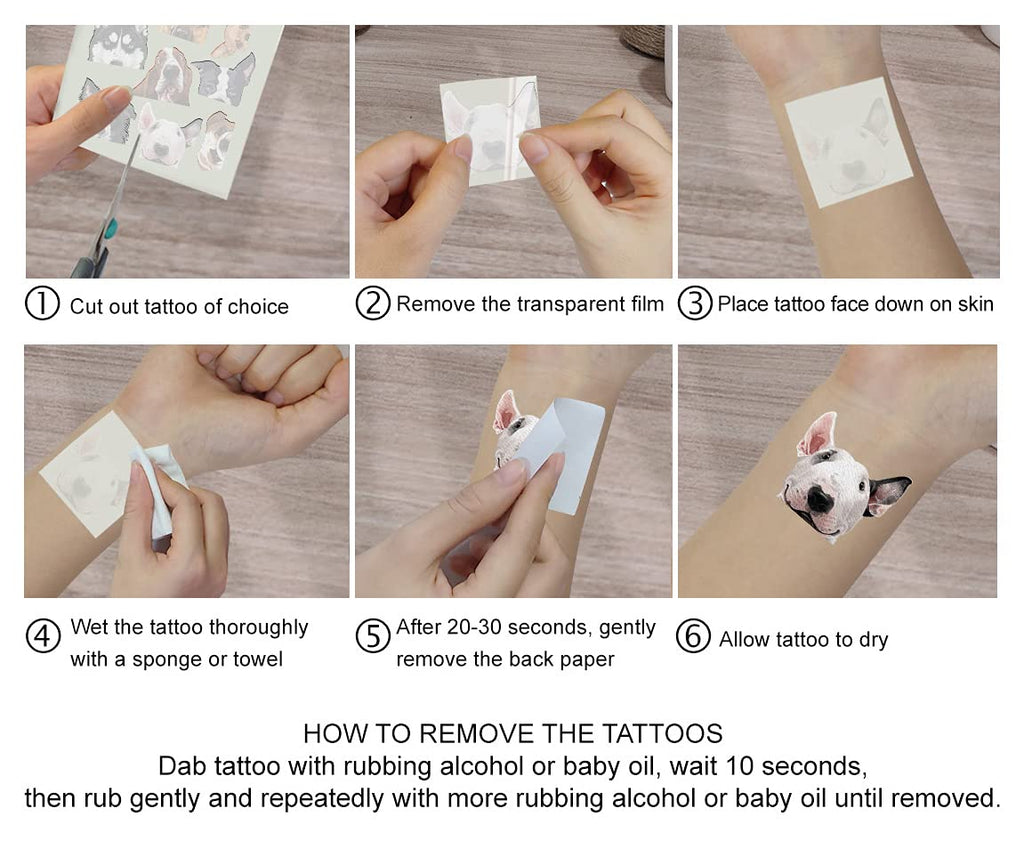 ① Cut out tattoo of choice

② Remove the transparent film

③ Place tattoo face down on skin

④ Wet the tattoo thoroughly with a sponge or towel

⑤ After 20-30 seconds, gently remove the back paper

⑥ Allow tattoo to dry

HOW TO REMOVE THE TATTOOS
Dab tattoo with rubbing alcohol or baby oil, wait 10 seconds, then rub gently and repeatedly with more rubbing alcohol or baby oil until removed.