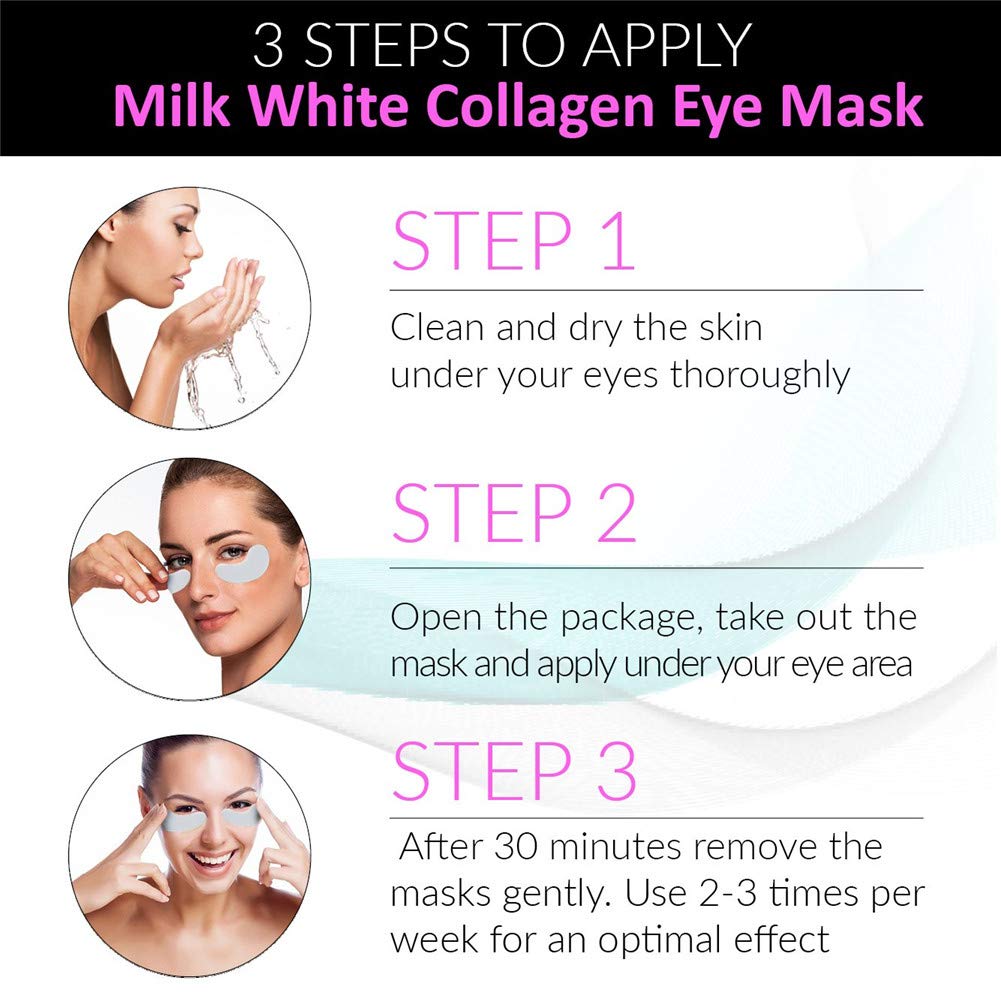 3 STEPS TO APPLY
Milk White Collagen Eye Mask

STEP 1

Clean and dry the skin under your eyes thoroughly

STEP 2

Open the package, take out the mask and apply under your eye area

STEP 3

After 30 minutes remove the masks gently. Use 2-3 times per week for an optimal effect