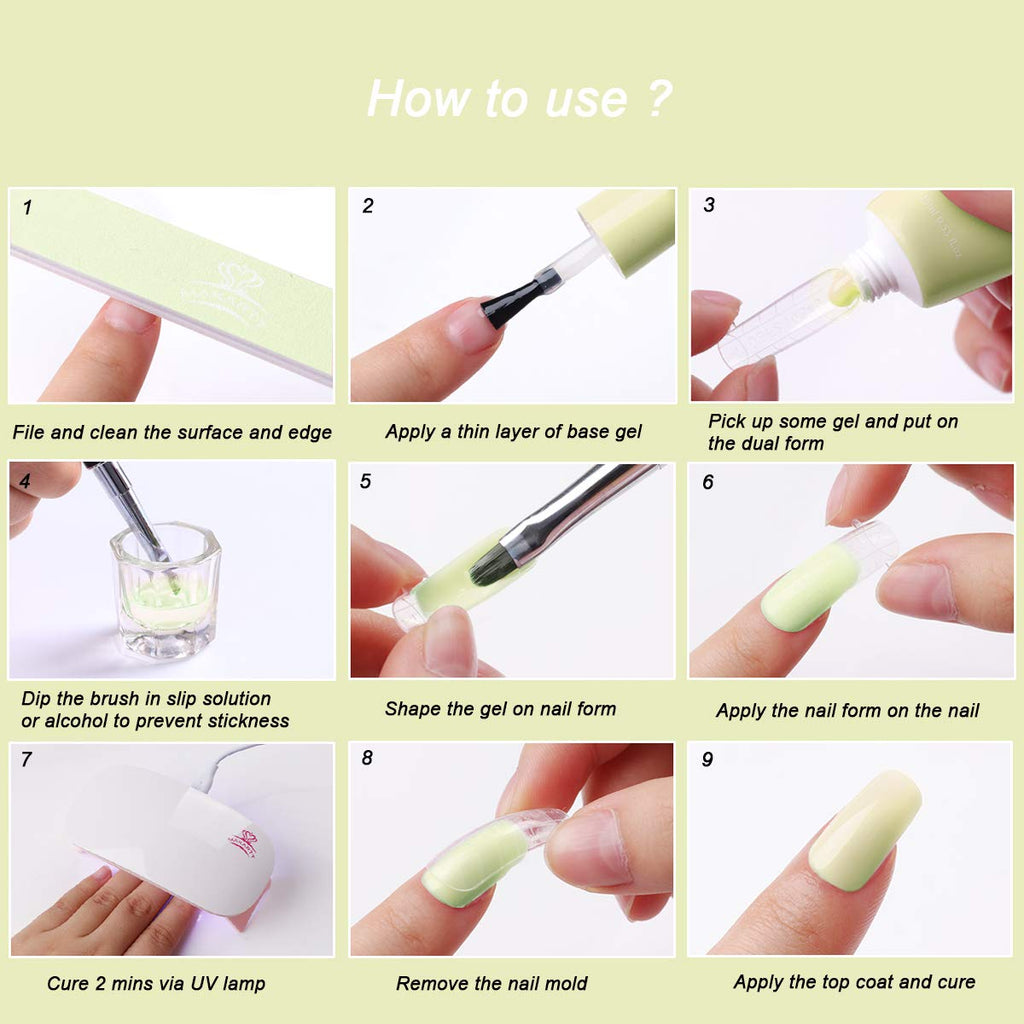 How to use ?

1

File and clean the surface and edge

2

Apply a thin layer of base gel

3

Pick up some gel and put on the dual form

4

Dip the brush in slip solution or alcohol to prevent stickness

5

Shape the gel on nail form

6

Apply the nail form on the nail

7

Cure 2 mins via UV lamp

8

Remove the nail mold

9

Apply the top coat and cure