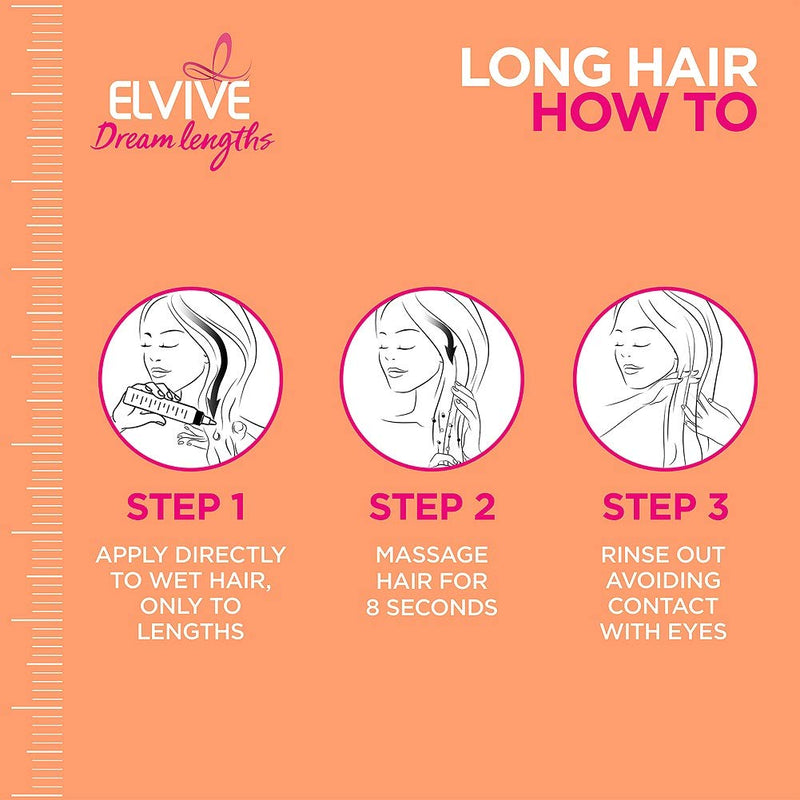 ELVIVE
Dream lengths

LONG HAIR
HOW TO

STEP 1
APPLY DIRECTLY TO WET HAIR, ONLY TO LENGTHS

STEP 2
MASSAGE HAIR FOR 8 SECONDS

STEP 3
RINSE OUT AVOIDING CONTACT WITH EYES