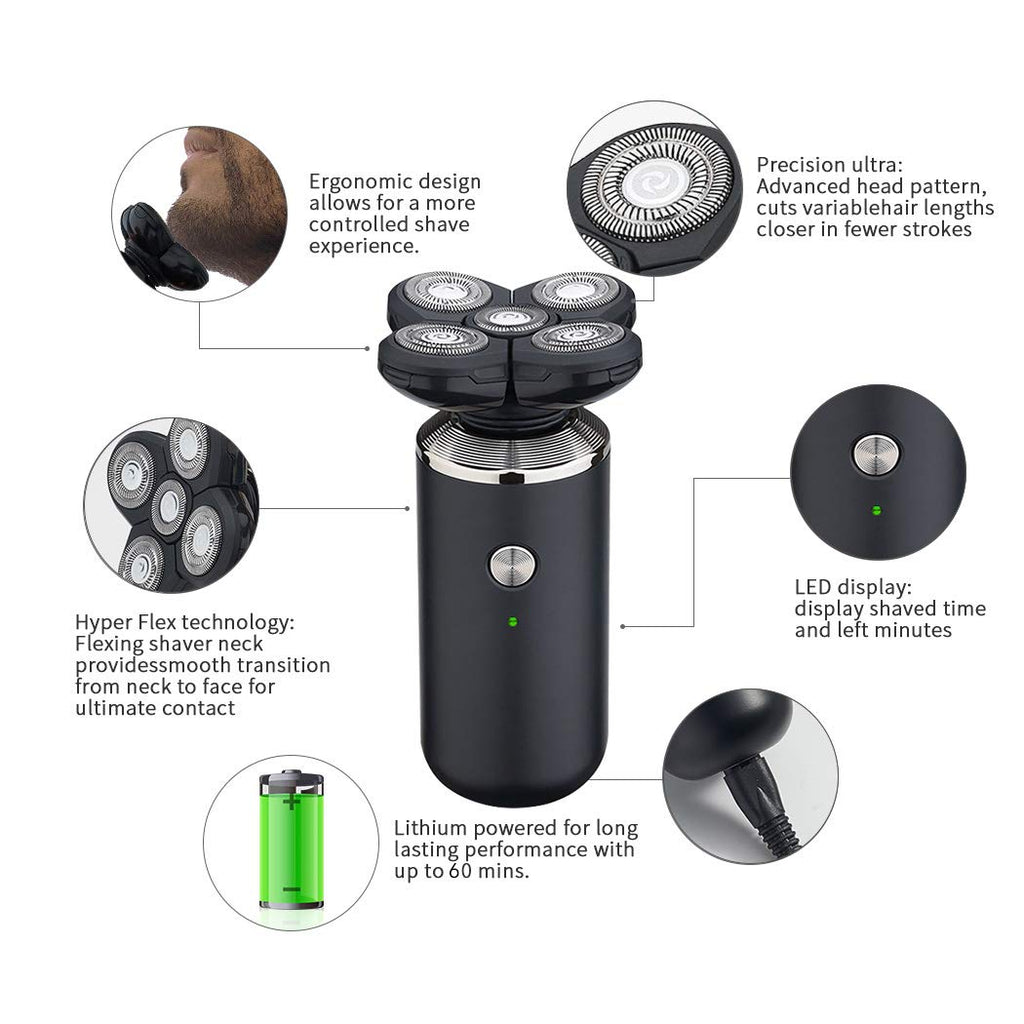 Ergonomic design allows for a more controlled shave experience.

Precision ultra: Advanced head pattern, cuts variablehair lengths closer in fewer strokes

Hyper Flex technology: Flexing shaver neck providessmooth transition from neck to face for ultimate contact

LED display: display shaved time and left minutes

Lithium powered for long lasting performance with up to 60 mins.