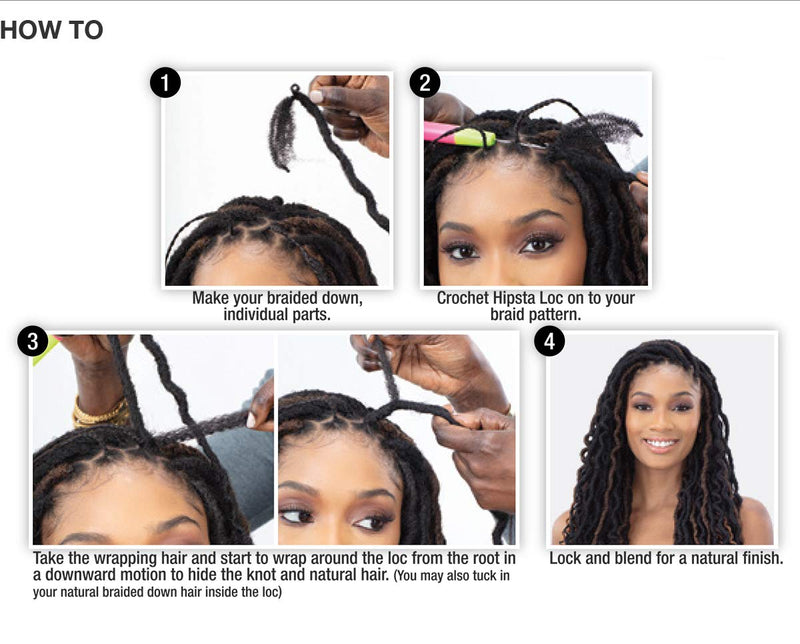 HOW TO

1

Make your braided down, individual parts.

2

Crochet Hipsta Loc on to your braid pattern.

3

Take the wrapping hair and start to wrap around the loc from the root in a downward motion to hide the knot and natural hair. (You may also tuck in your natural braided down hair inside the loc)

4

Lock and blend for a natural finish.