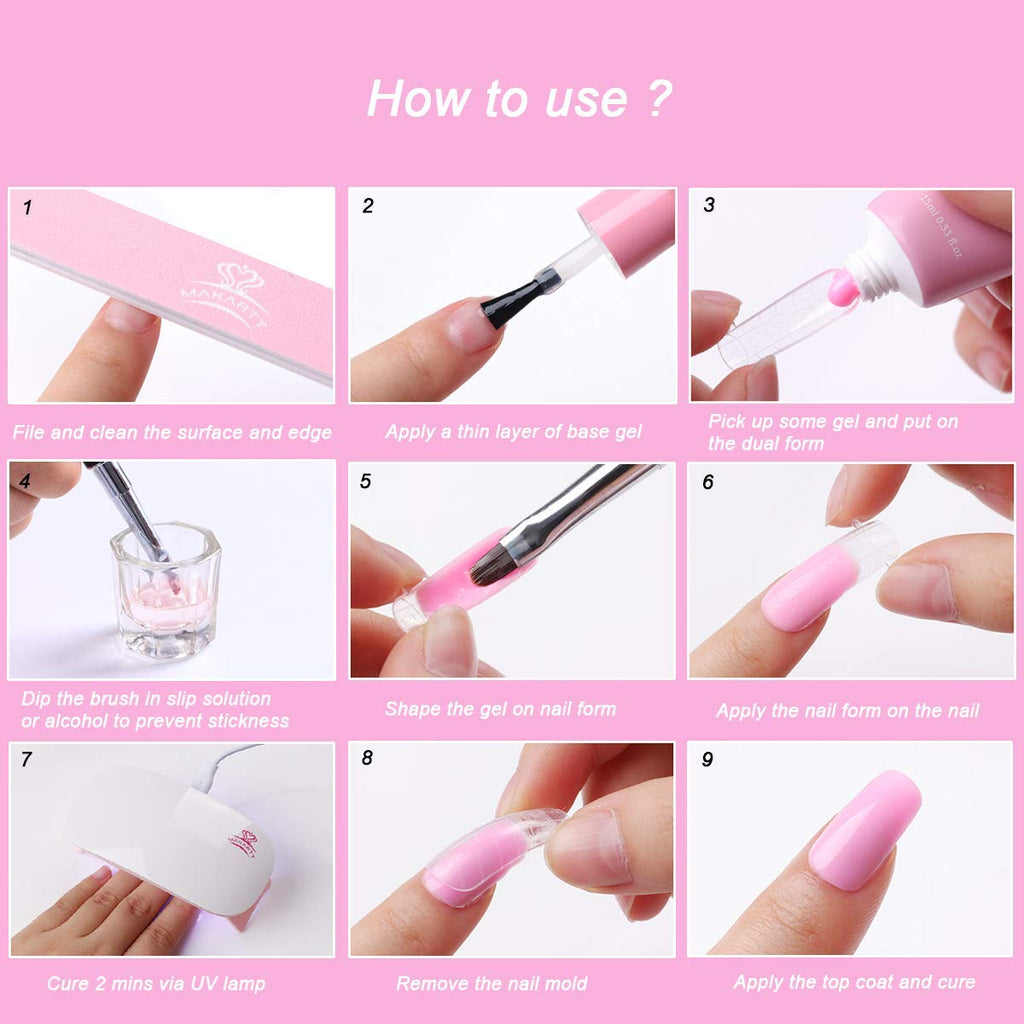 How to use ?

1
MAKARTT
File and clean the surface and edge

2
Apply a thin layer of base gel

3
15ml 0.53 fl.oz
Pick up some gel and put on the dual form

4
Dip the brush in slip solution or alcohol to prevent stickness

5
Shape the gel on nail form

6
Apply the nail form on the nail

7
MAKARTT
Cure 2 mins via UV lamp

8
Remove the nail mold

9
Apply the top coat and cure