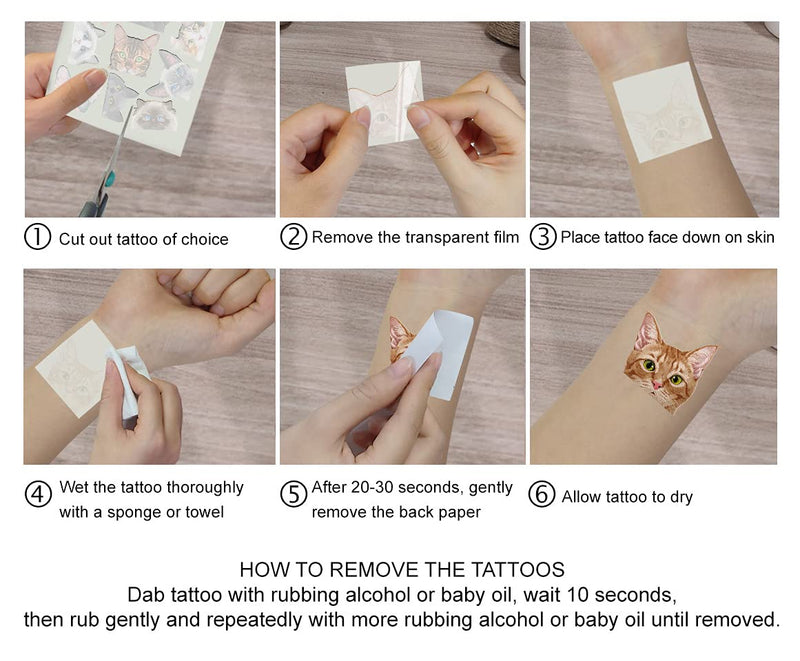 ① Cut out tattoo of choice

② Remove the transparent film

③ Place tattoo face down on skin

④ Wet the tattoo thoroughly with a sponge or towel

⑤ After 20-30 seconds, gently remove the back paper

⑥ Allow tattoo to dry

HOW TO REMOVE THE TATTOOS
Dab tattoo with rubbing alcohol or baby oil, wait 10 seconds, then rub gently and repeatedly with more rubbing alcohol or baby oil until removed.