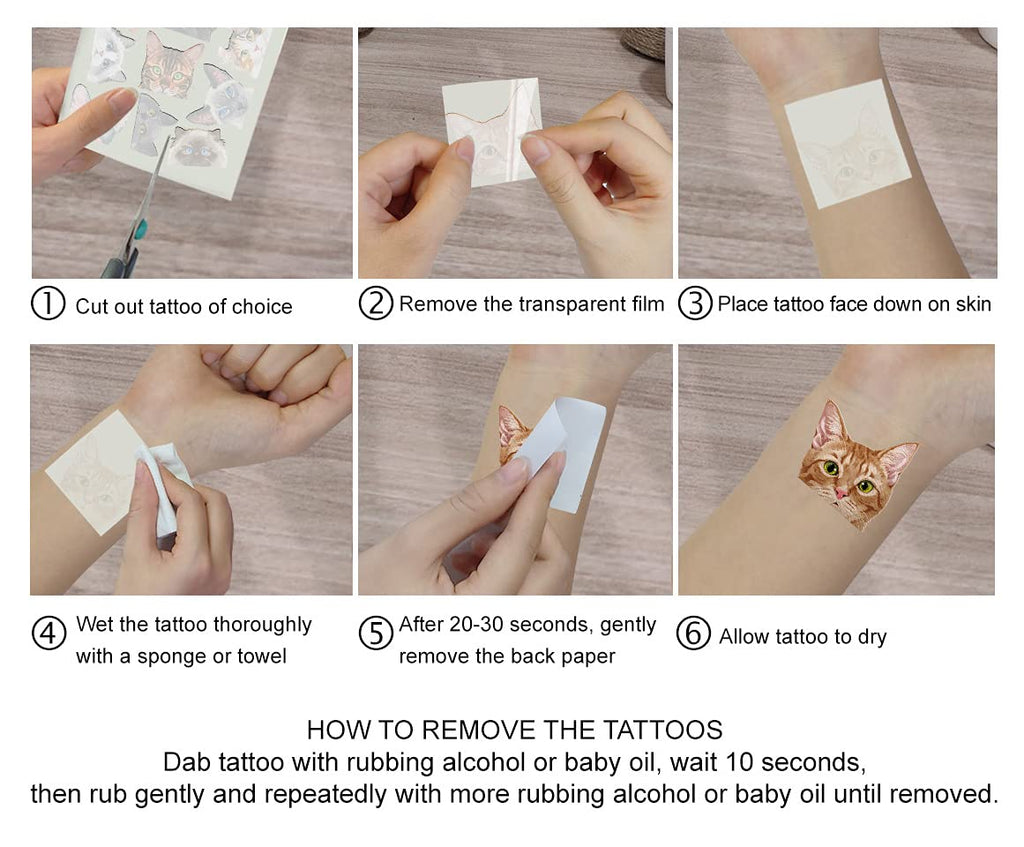 ① Cut out tattoo of choice

② Remove the transparent film

③ Place tattoo face down on skin

④ Wet the tattoo thoroughly with a sponge or towel

⑤ After 20-30 seconds, gently remove the back paper

⑥ Allow tattoo to dry

HOW TO REMOVE THE TATTOOS
Dab tattoo with rubbing alcohol or baby oil, wait 10 seconds, then rub gently and repeatedly with more rubbing alcohol or baby oil until removed.