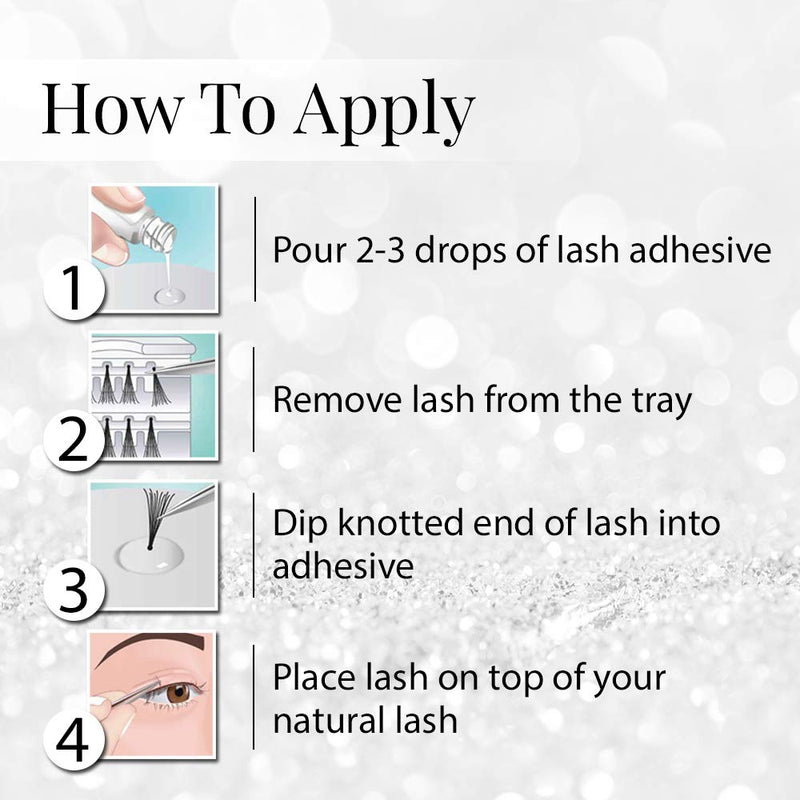 How To Apply

1 Pour 2-3 drops of lash adhesive

2 Remove lash from the tray

3 Dip knotted end of lash into adhesive

4 Place lash on top of your natural lash