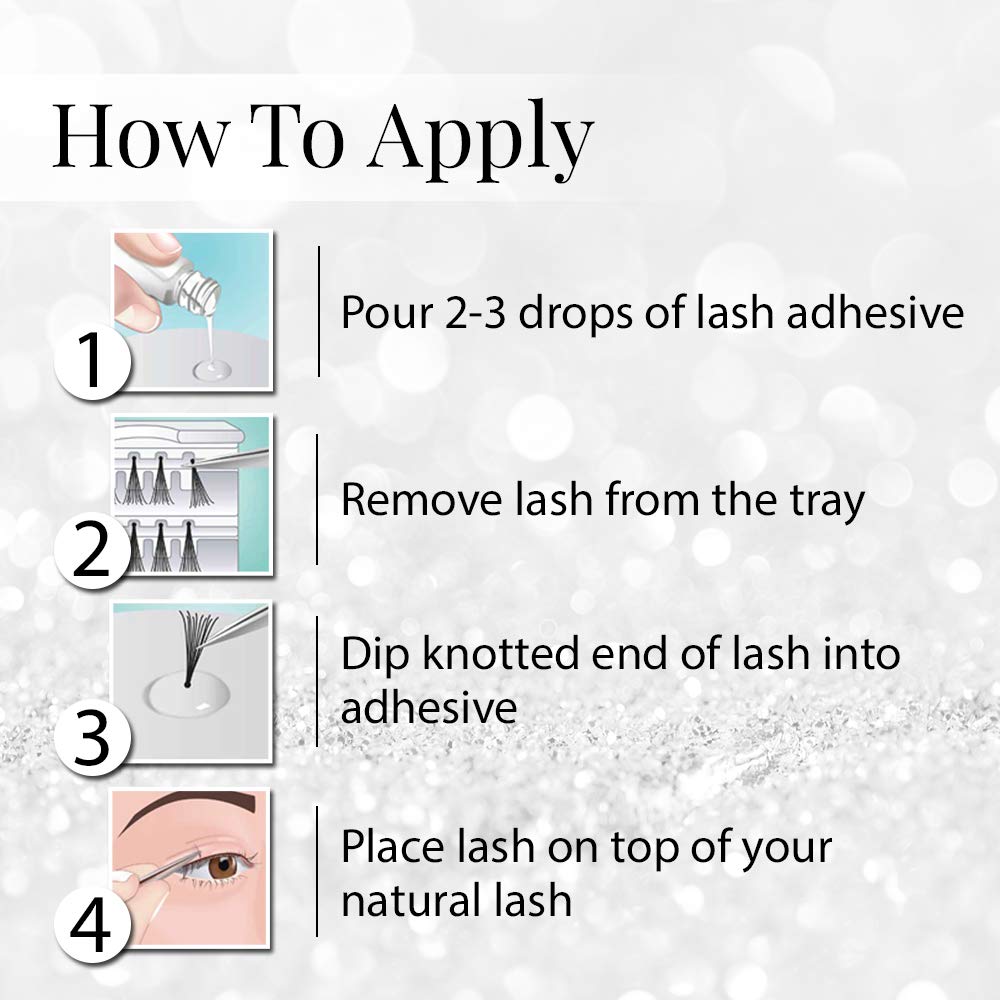 How To Apply

1

Pour 2-3 drops of lash adhesive

2

Remove lash from the tray

3

Dip knotted end of lash into adhesive

4

Place lash on top of your natural lash