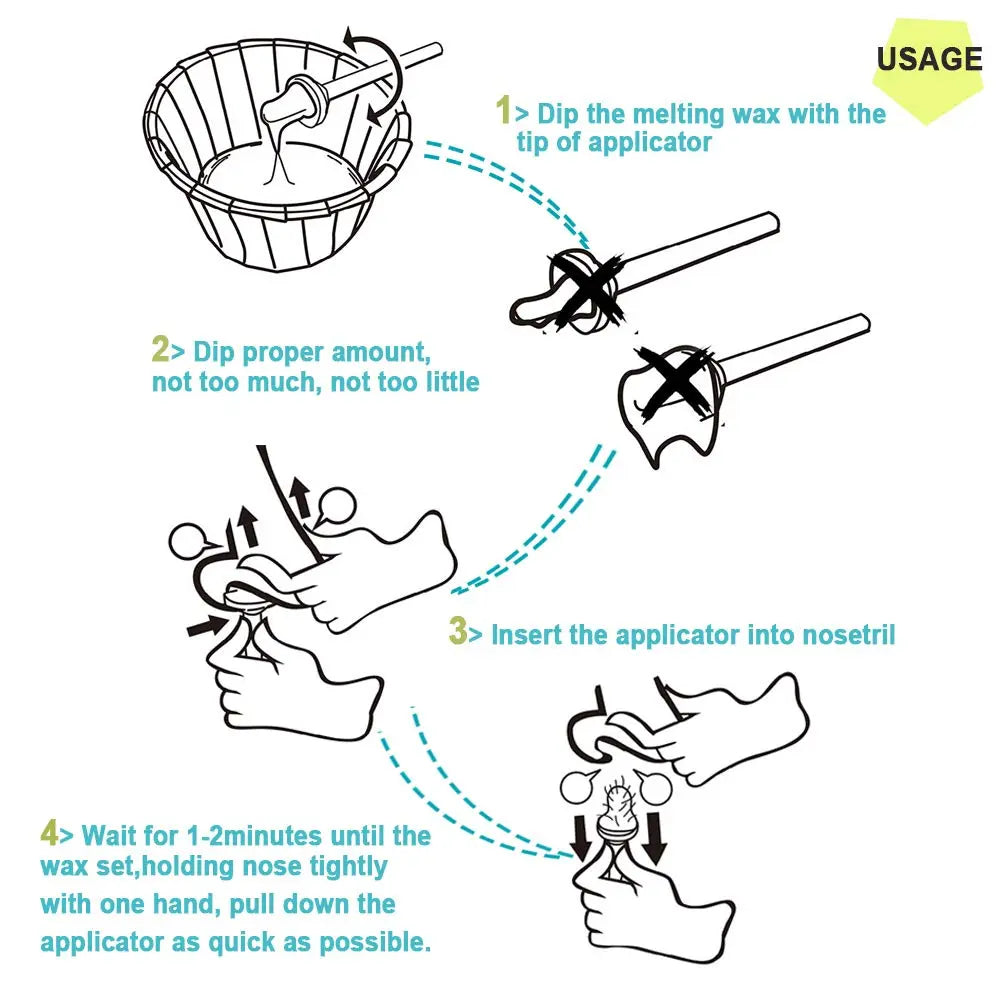 USAGE

1> Dip the melting wax with the tip of applicator

2> Dip proper amount, not too much, not too little

3> Insert the applicator into nosetril

4> Wait for 1-2minutes until the wax set,holding nose tightly with one hand, pull down the applicator as quick as possible.