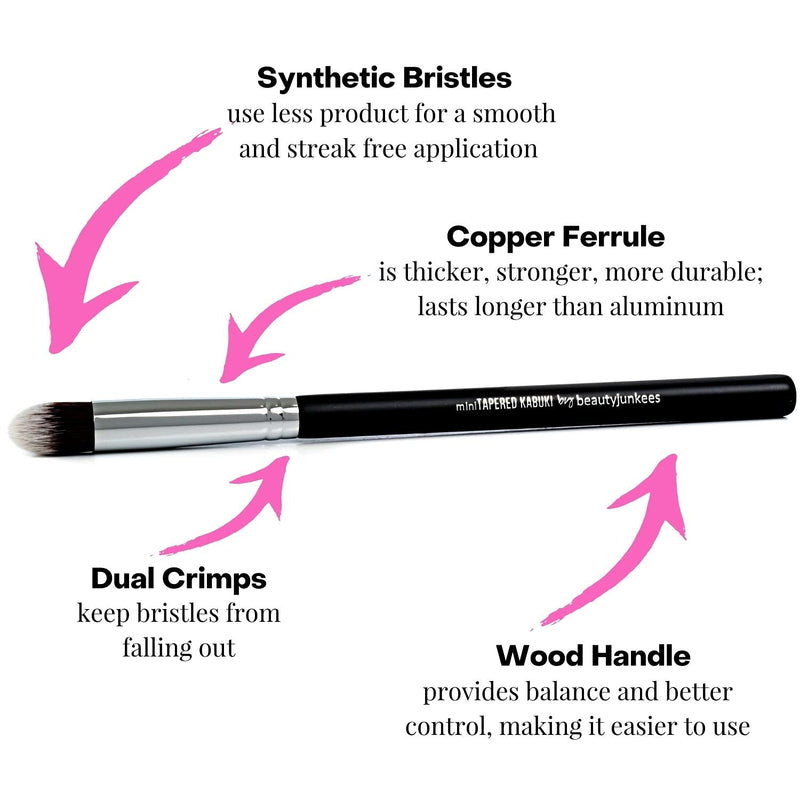 Synthetic Bristles
use less product for a smooth and streak free application

Copper Ferrule
is thicker, stronger, more durable; lasts longer than aluminum

miniTAPERED KABUKI by beautyjunkees

Dual Crimps
keep bristles from falling out

Wood Handle
provides balance and better control, making it easier to use