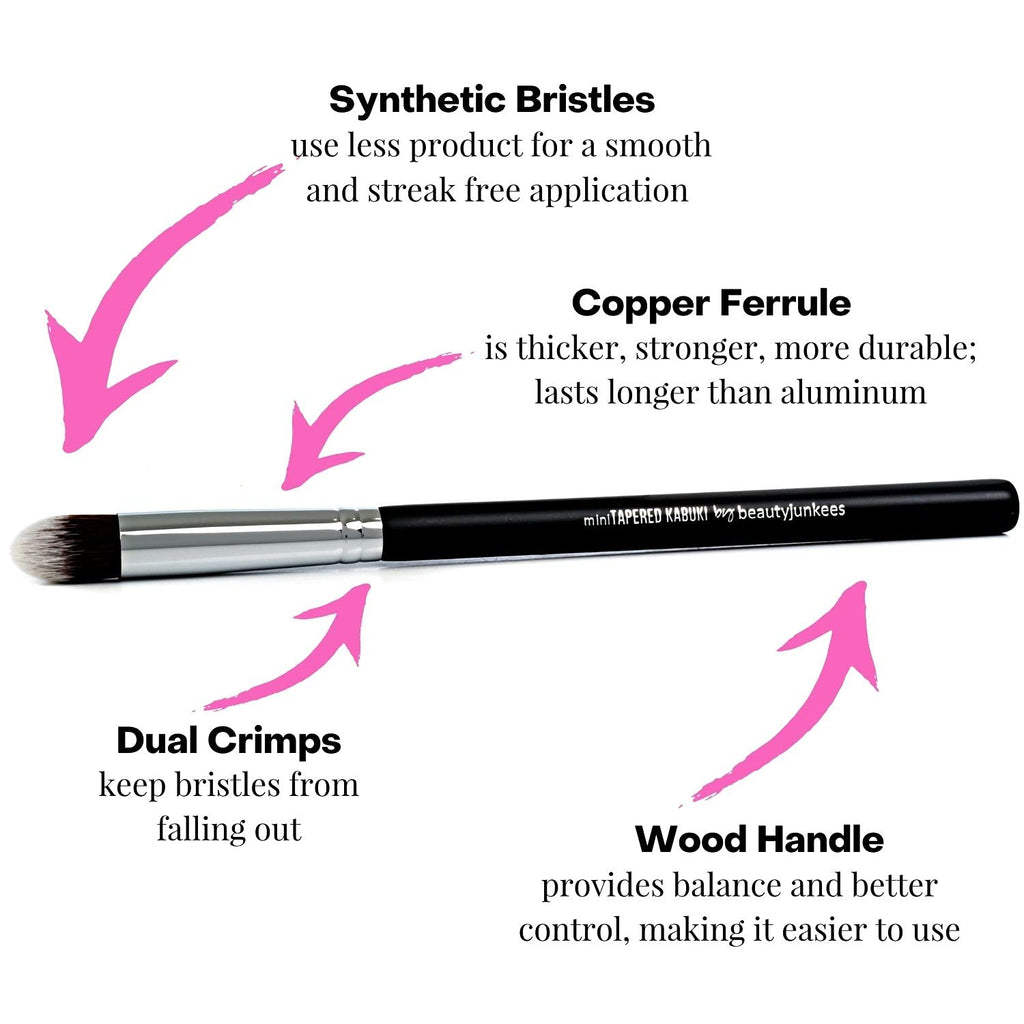 Synthetic Bristles
use less product for a smooth and streak free application

Copper Ferrule
is thicker, stronger, more durable; lasts longer than aluminum

miniTAPERED KABUKI by beautyjunkees

Dual Crimps
keep bristles from falling out

Wood Handle
provides balance and better control, making it easier to use