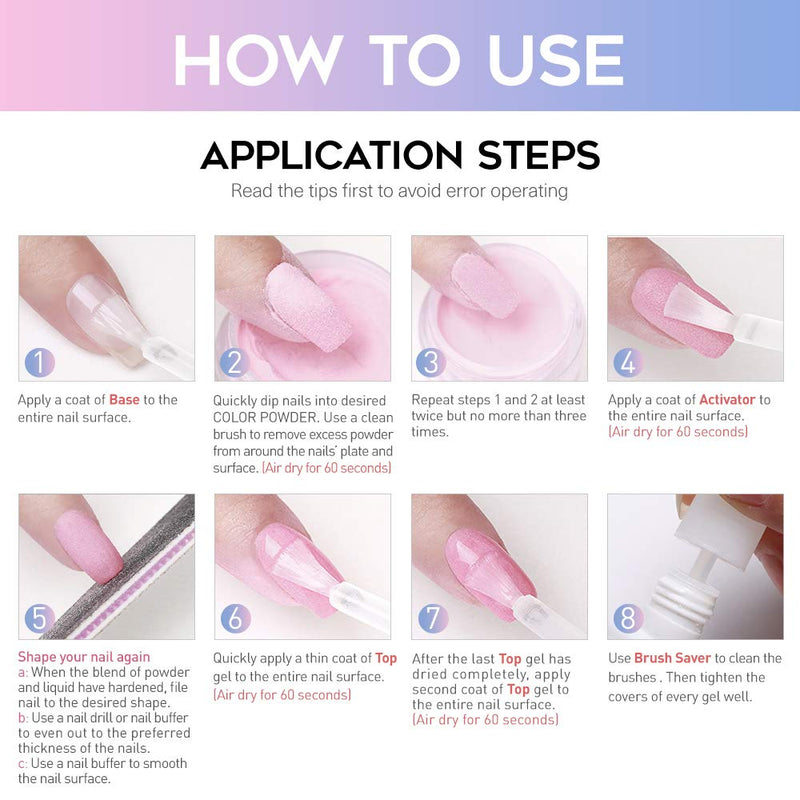 HOW TO USE

APPLICATION STEPS

Read the tips first to avoid error operating

1

Apply a coat of Base to the entire nail surface.

2

Quickly dip nails into desired COLOR POWDER. Use a clean brush to remove excess powder from around the nails' plate and surface. (Air dry for 60 seconds)

3

Repeat steps 1 and 2 at least twice but no more than three times.

4

Apply a coat of Activator to the entire nail surface. (Air dry for 60 seconds)

5

Shape your nail again
a: When the blend of powder and liquid have hardened, file nail to the desired shape.
b: Use a nail drill or nail buffer to even out to the preferred thickness of the nails.
c: Use a nail buffer to smooth the nail surface.

6

Quickly apply a thin coat of Top gel to the entire nail surface. (Air dry for 60 seconds)

7

After the last Top gel has dried completely, apply second coat of Top gel to the entire nail surface. (Air dry for 60 seconds)

8

Use Brush Saver to clean the brushes . Then tighten the covers of every gel well.