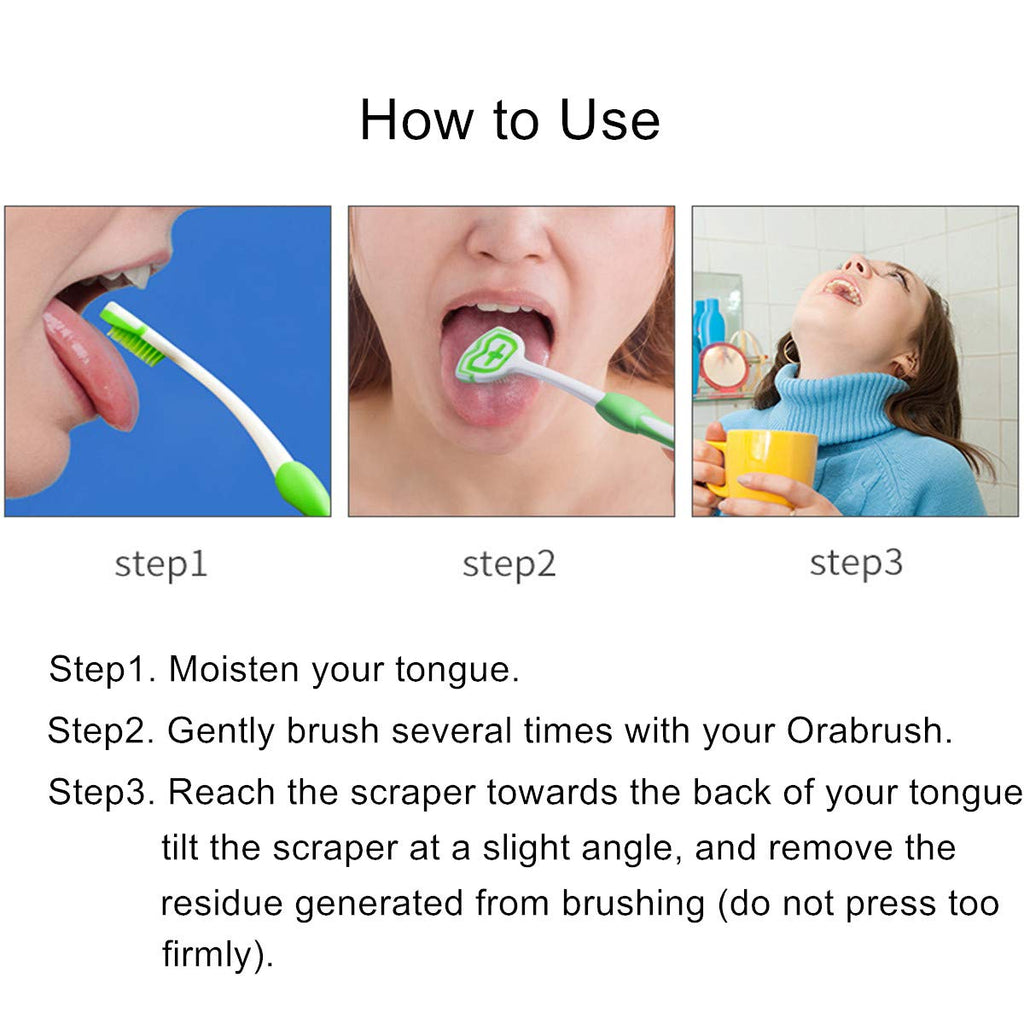 How to Use

step1

step2

step3

Step1. Moisten your tongue.

Step2. Gently brush several times with your Orabrush.

Step3. Reach the scraper towards the back of your tongue tilt the scraper at a slight angle, and remove the residue generated from brushing (do not press too firmly).