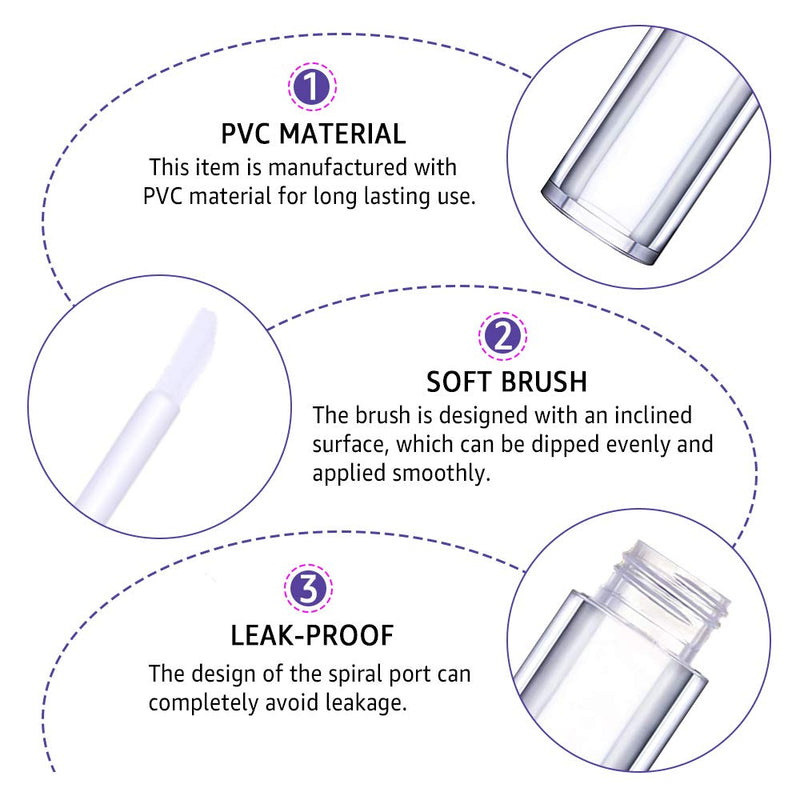 1

PVC MATERIAL

This item is manufactured with PVC material for long lasting use.

2

SOFT BRUSH

The brush is designed with an inclined surface, which can be dipped evenly and applied smoothly.

3

LEAK-PROOF

The design of the spiral port can completely avoid leakage.