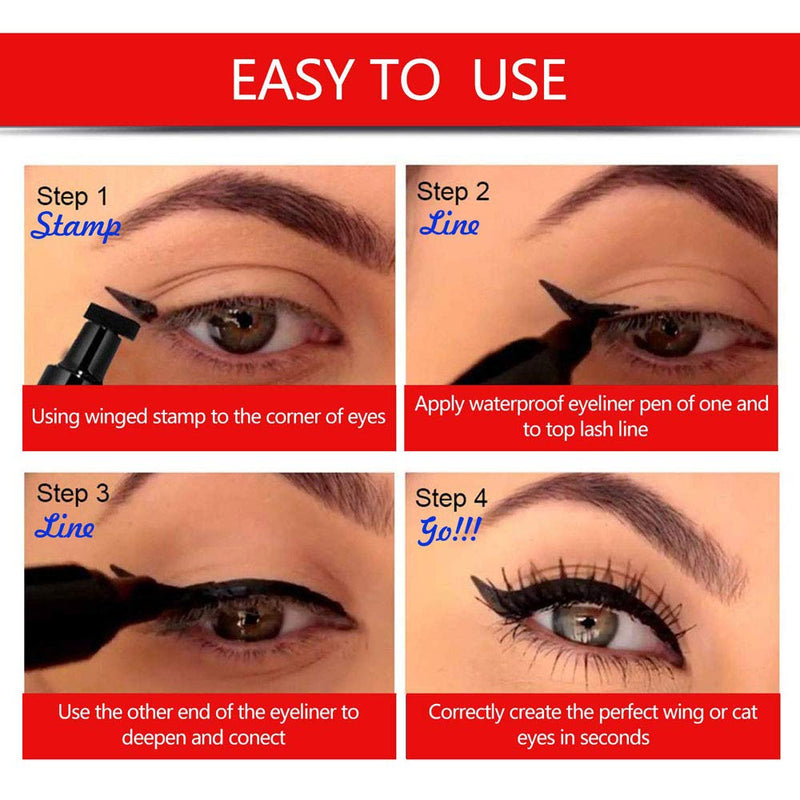 EASY TO USE

Step 1
Stamp

Using winged stamp to the corner of eyes

Step 2
Line

Apply waterproof eyeliner pen of one and to top lash line

Step 3
Line

Use the other end of the eyeliner to deepen and conect

Step 4
Go!!!

Correctly create the perfect wing or cat eyes in seconds