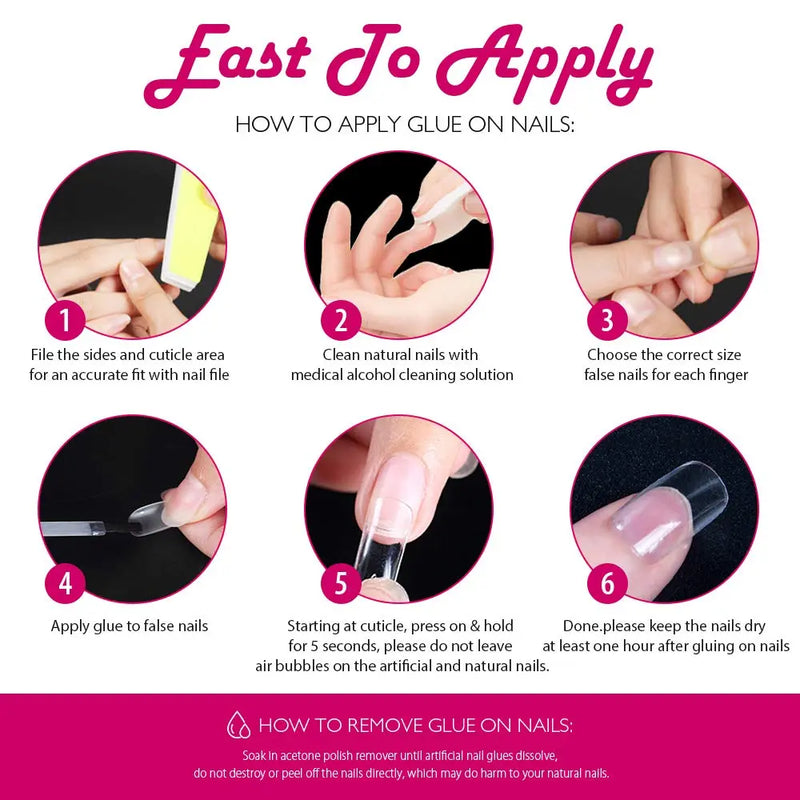 East To Apply

HOW TO APPLY GLUE ON NAILS:

1
File the sides and cuticle area for an accurate fit with nail file

2
Clean natural nails with medical alcohol cleaning solution

3
Choose the correct size false nails for each finger

4
Apply glue to false nails

5
Starting at cuticle, press on & hold for 5 seconds, please do not leave air bubbles on the artificial and natural nails.

6
Done.please keep the nails dry at least one hour after gluing on nails

HOW TO REMOVE GLUE ON NAILS:

Soak in acetone polish remover until artificial nail glues dissolve, do not destroy or peel off the nails directly, which may do harm to your natural nails.