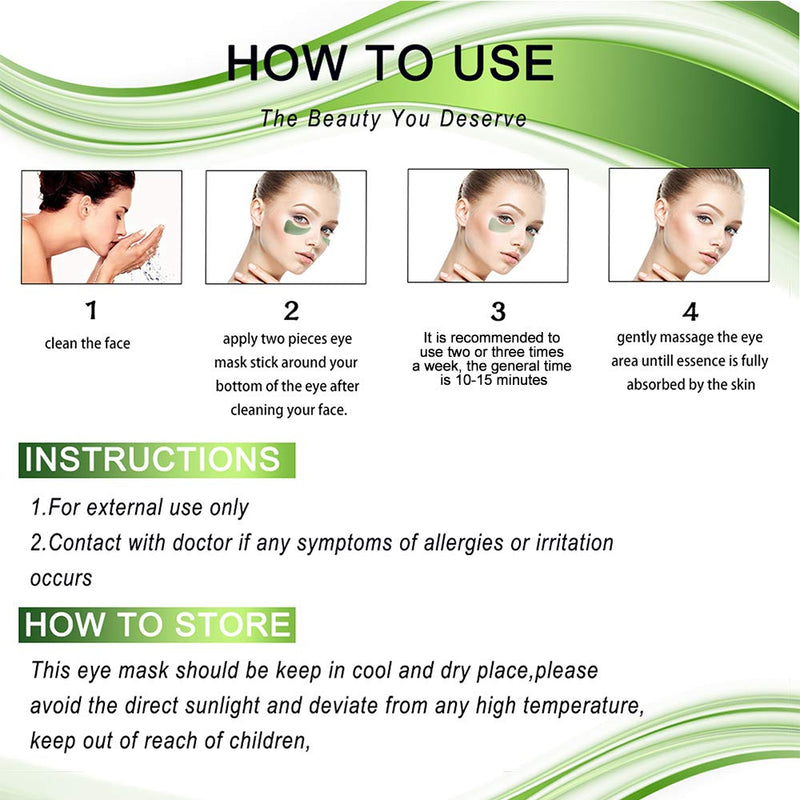 HOW TO USE

The Beauty You Deserve

1
clean the face

2
apply two pieces eye mask stick around your bottom of the eye after cleaning your face.

3
It is recommended to use two or three times a week, the general time is 10-15 minutes

4
gently massage the eye area untill essence is fully absorbed by the skin

INSTRUCTIONS

1.For external use only

2.Contact with doctor if any symptoms of allergies or irritation occurs

HOW TO STORE

This eye mask should be keep in cool and dry place,please avoid the direct sunlight and deviate from any high temperature, keep out of reach of children,