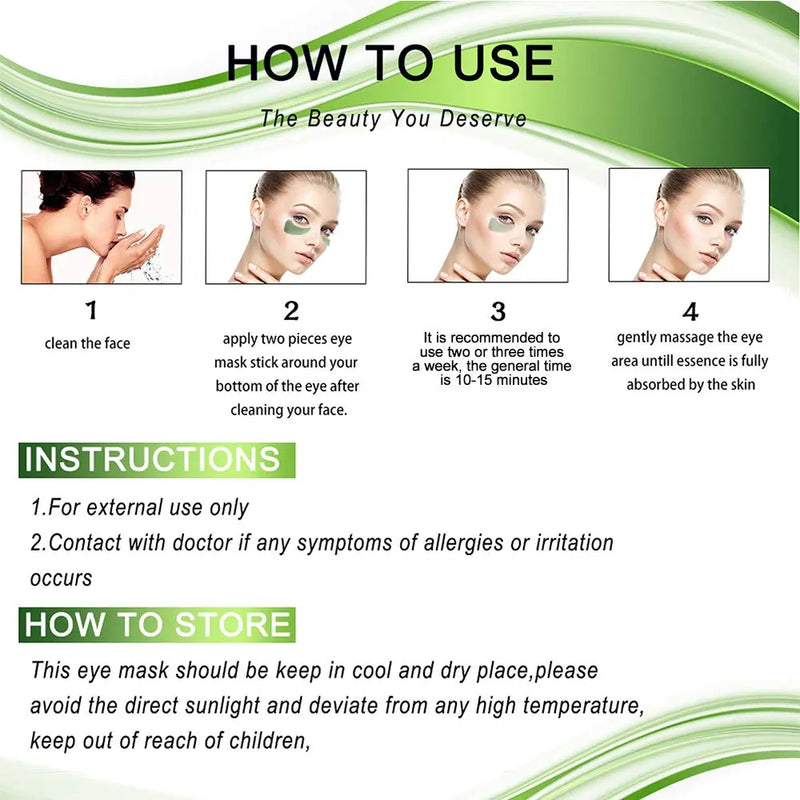 HOW TO USE

The Beauty You Deserve

1
clean the face

2
apply two pieces eye mask stick around your bottom of the eye after cleaning your face.

3
It is recommended to use two or three times a week, the general time is 10-15 minutes

4
gently massage the eye area untill essence is fully absorbed by the skin

INSTRUCTIONS

1.For external use only
2.Contact with doctor if any symptoms of allergies or irritation occurs

HOW TO STORE

This eye mask should be keep in cool and dry place,please avoid the direct sunlight and deviate from any high temperature, keep out of reach of children,