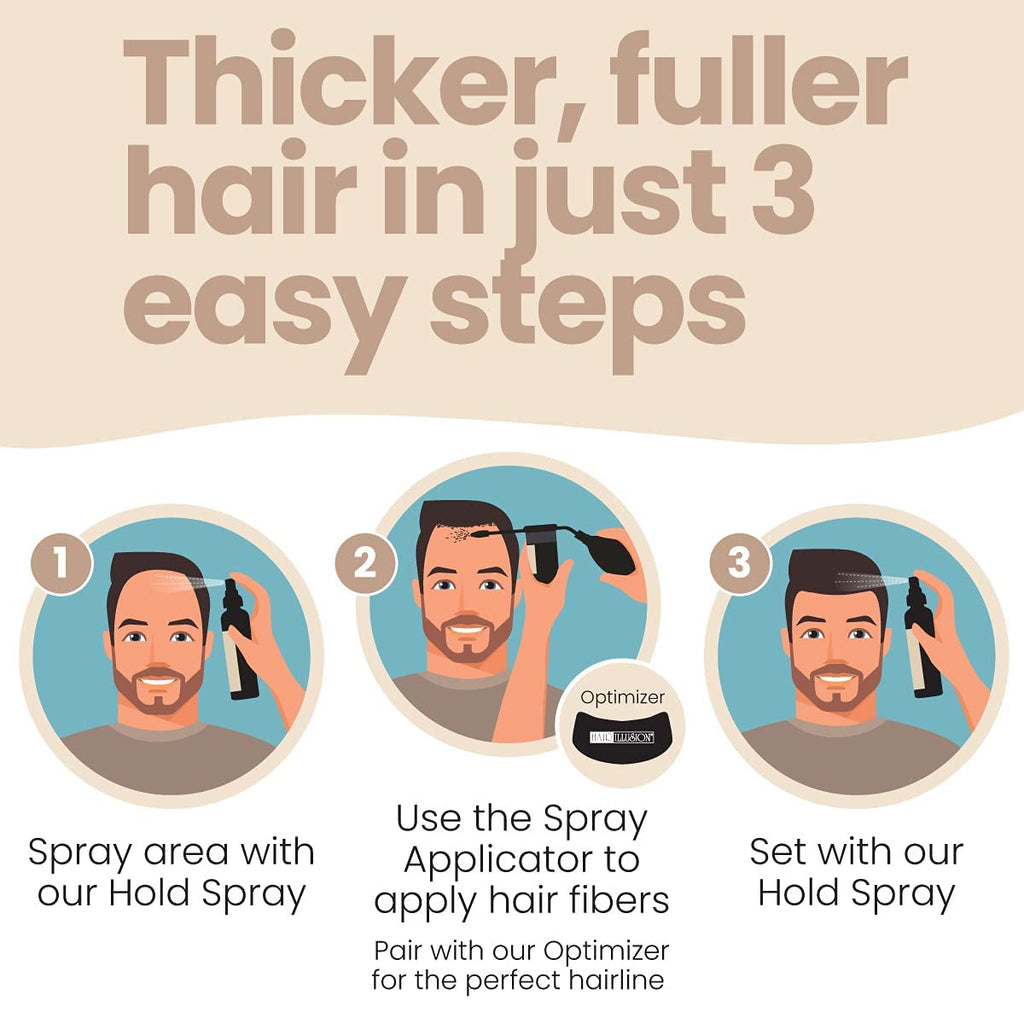 Thicker, fuller hair in just 3 easy steps

1

Spray area with our Hold Spray

2

Optimizer

HAIR ILLUSION

Use the Spray Applicator to apply hair fibers

Pair with our Optimizer for the perfect hairline

3

Set with our Hold Spray