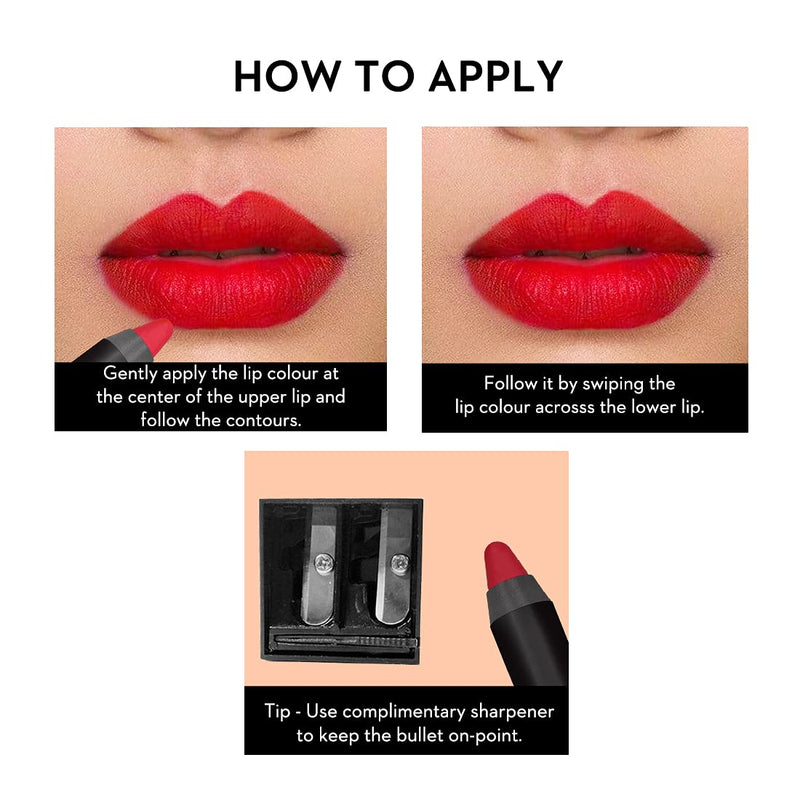 HOW TO APPLY

Gently apply the lip colour at the center of the upper lip and follow the contours.

Follow it by swiping the lip colour acrosss the lower lip.

Tip - Use complimentary sharpener to keep the bullet on-point.