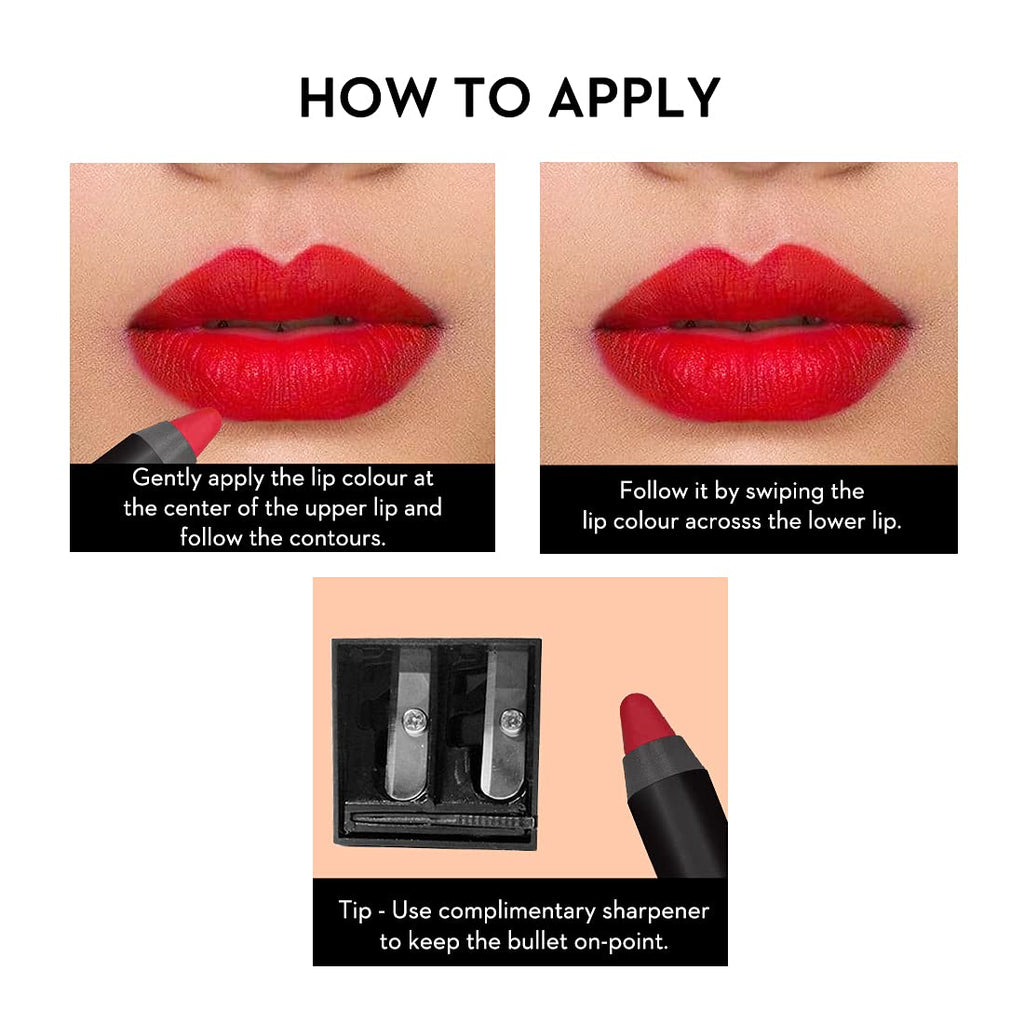 HOW TO APPLY

Gently apply the lip colour at the center of the upper lip and follow the contours.

Follow it by swiping the lip colour acrosss the lower lip.

Tip - Use complimentary sharpener to keep the bullet on-point.