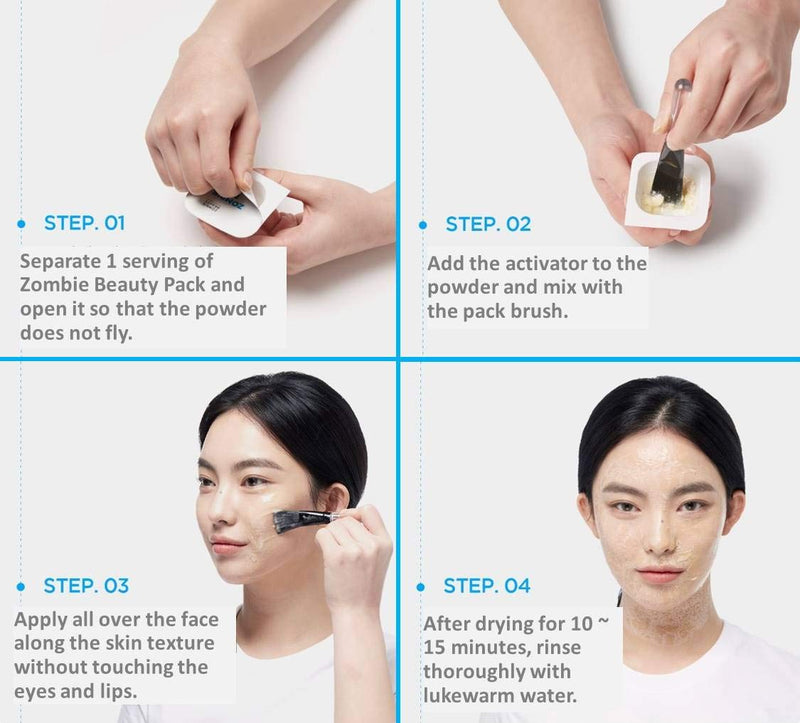 STEP. 01

Separate 1 serving of Zombie Beauty Pack and open it so that the powder does not fly.

STEP. 02

Add the activator to the powder and mix with the pack brush.

STEP. 03

Apply all over the face along the skin texture without touching the eyes and lips.

STEP. 04

After drying for 10 ~ 15 minutes, rinse thoroughly with lukewarm water.