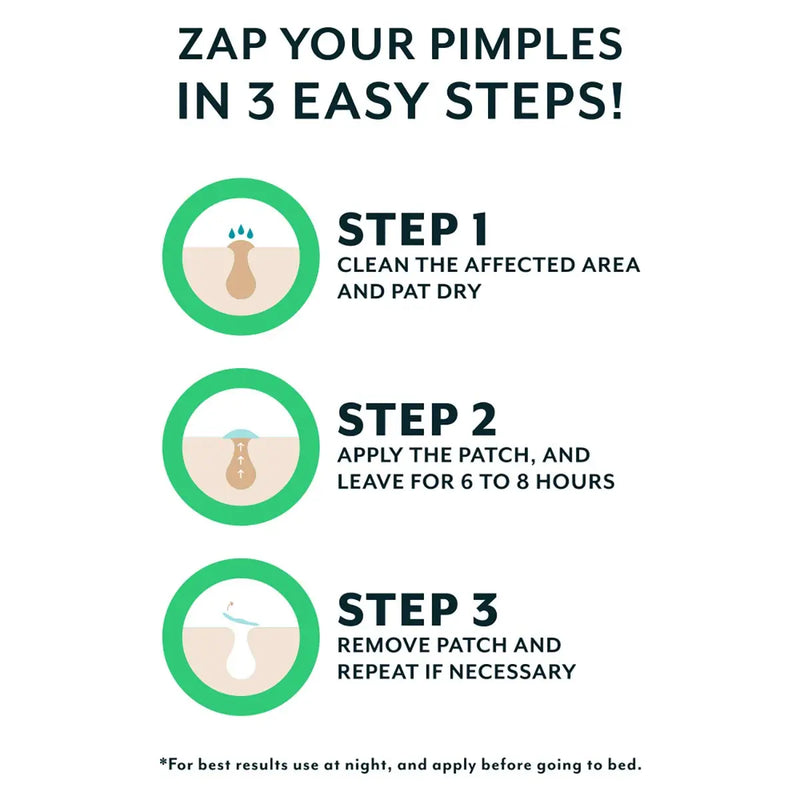 ZAP YOUR PIMPLES IN 3 EASY STEPS!

STEP 1
CLEAN THE AFFECTED AREA AND PAT DRY

STEP 2
APPLY THE PATCH, AND LEAVE FOR 6 TO 8 HOURS

STEP 3
REMOVE PATCH AND REPEAT IF NECESSARY

*For best results use at night, and apply before going to bed.