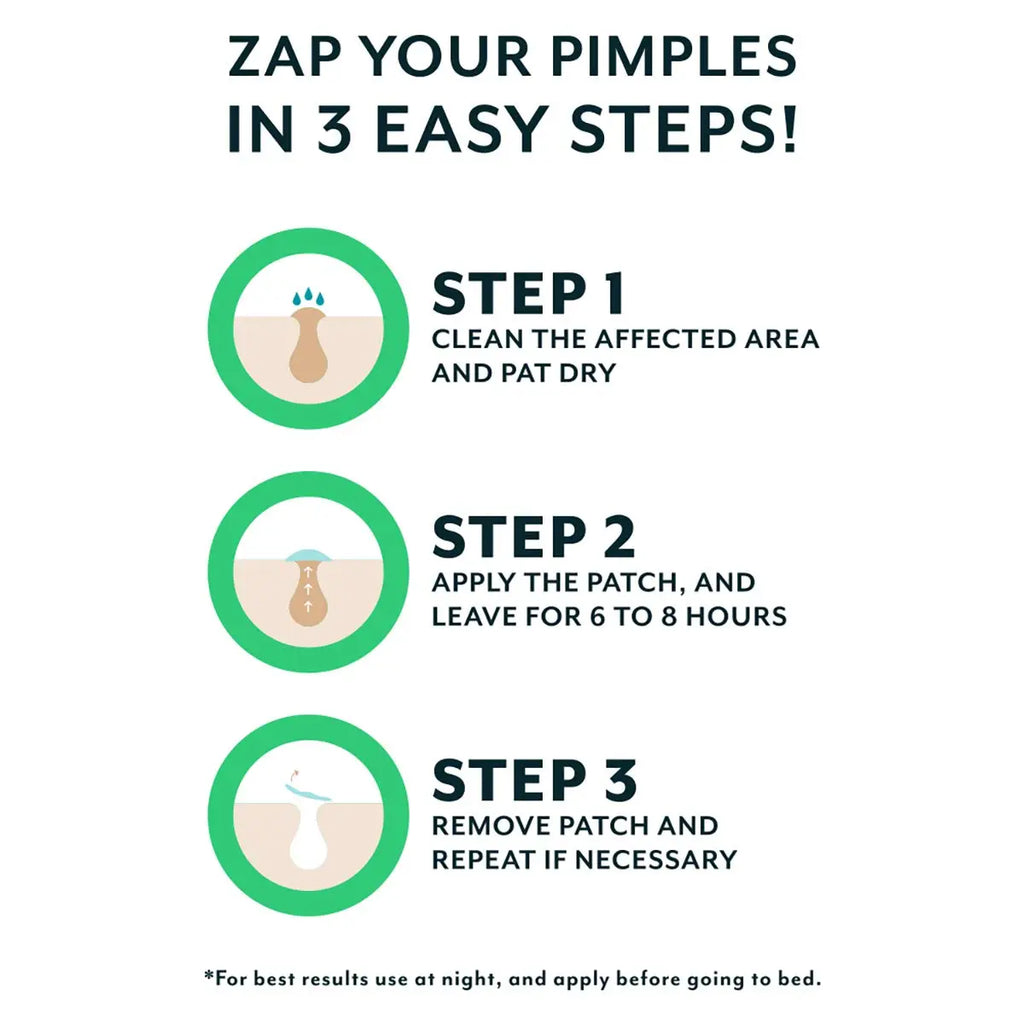 ZAP YOUR PIMPLES IN 3 EASY STEPS!

STEP 1
CLEAN THE AFFECTED AREA AND PAT DRY

STEP 2
APPLY THE PATCH, AND LEAVE FOR 6 TO 8 HOURS

STEP 3
REMOVE PATCH AND REPEAT IF NECESSARY

*For best results use at night, and apply before going to bed.