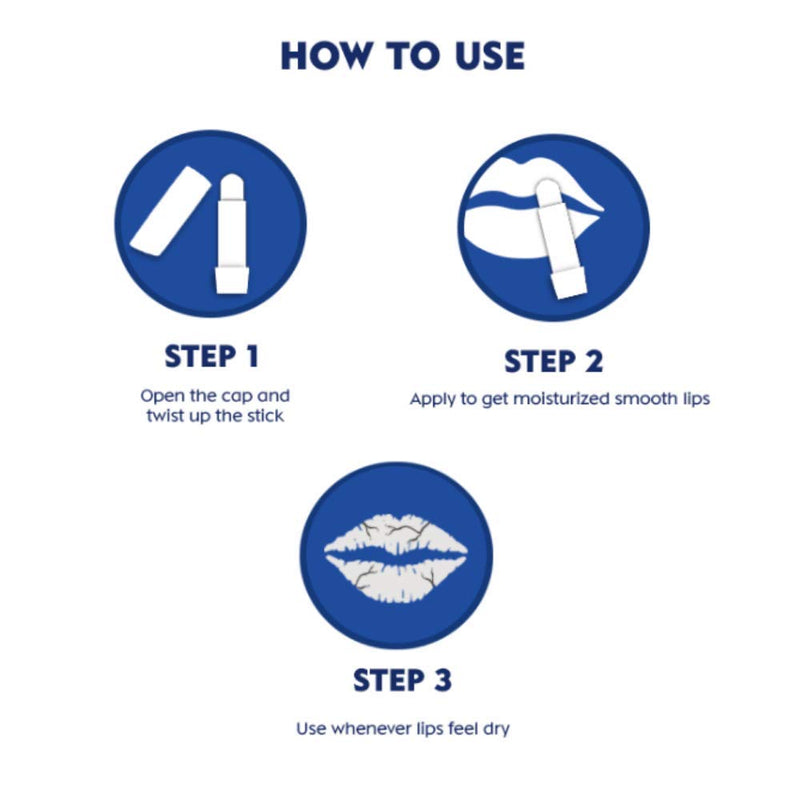 HOW TO USE

STEP 1

Open the cap and twist up the stick

STEP 2

Apply to get moisturized smooth lips

STEP 3

Use whenever lips feel dry