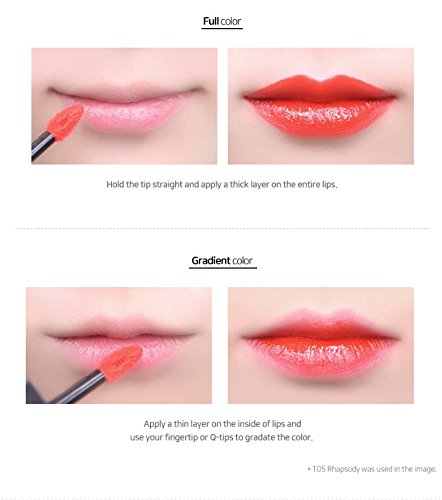 Full color

Hold the tip straight and apply a thick layer on the entire lips.

Gradient color

Apply a thin layer on the inside of lips and use your fingertip or Q-tips to gradate the color.

* T05 Rhapsody was used in the image.