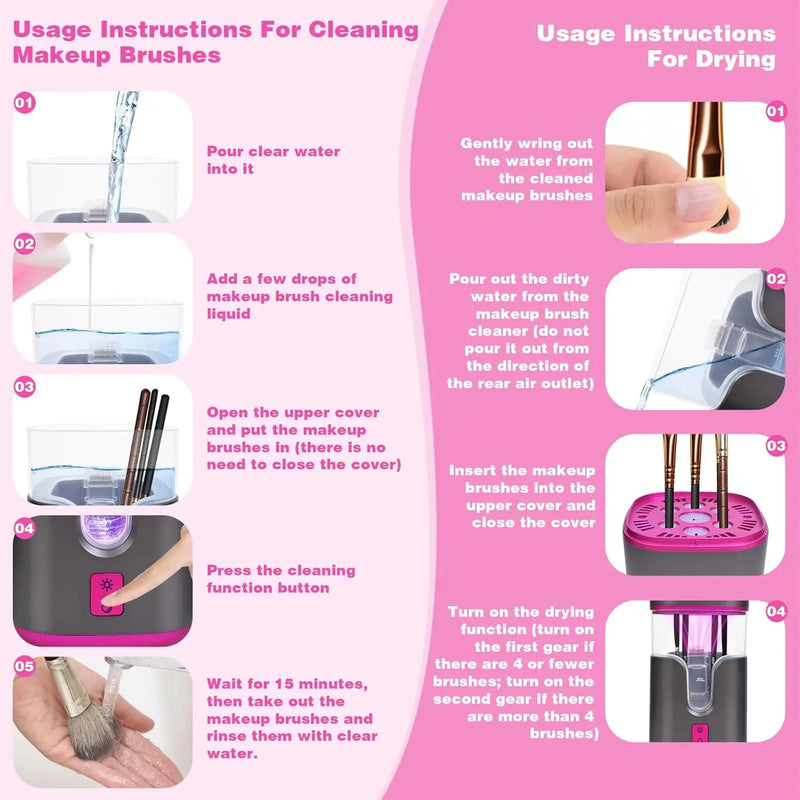 Usage Instructions For Cleaning Makeup Brushes

01

Pour clear water into it

02

Add a few drops of makeup brush cleaning liquid

03

Open the upper cover and put the makeup brushes in (there is no need to close the cover)

04

Press the cleaning function button

05

Wait for 15 minutes, then take out the makeup brushes and rinse them with clear water.

Usage Instructions For Drying

01

Gently wring out the water from the cleaned makeup brushes

02

Pour out the dirty water from the makeup brush cleaner (do not pour it out from the direction of the rear air outlet)

03

Insert the makeup brushes into the upper cover and close the cover

04

Turn on the drying function (turn on the first gear if there are 4 or fewer brushes; turn on the second gear if there are more than 4 brushes)